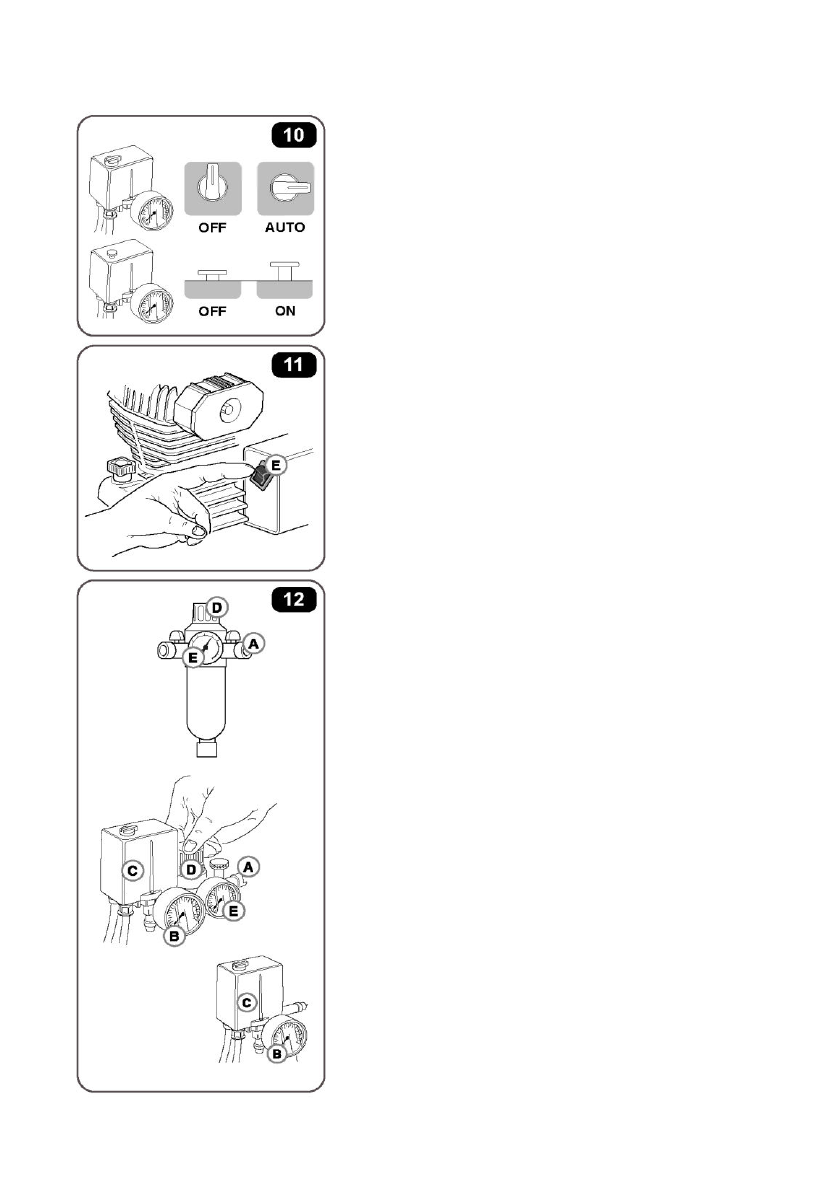 10

OFF

AUTO

OFF

ON

11

E

12

D

A

E

C

D

A

E

B

C

B