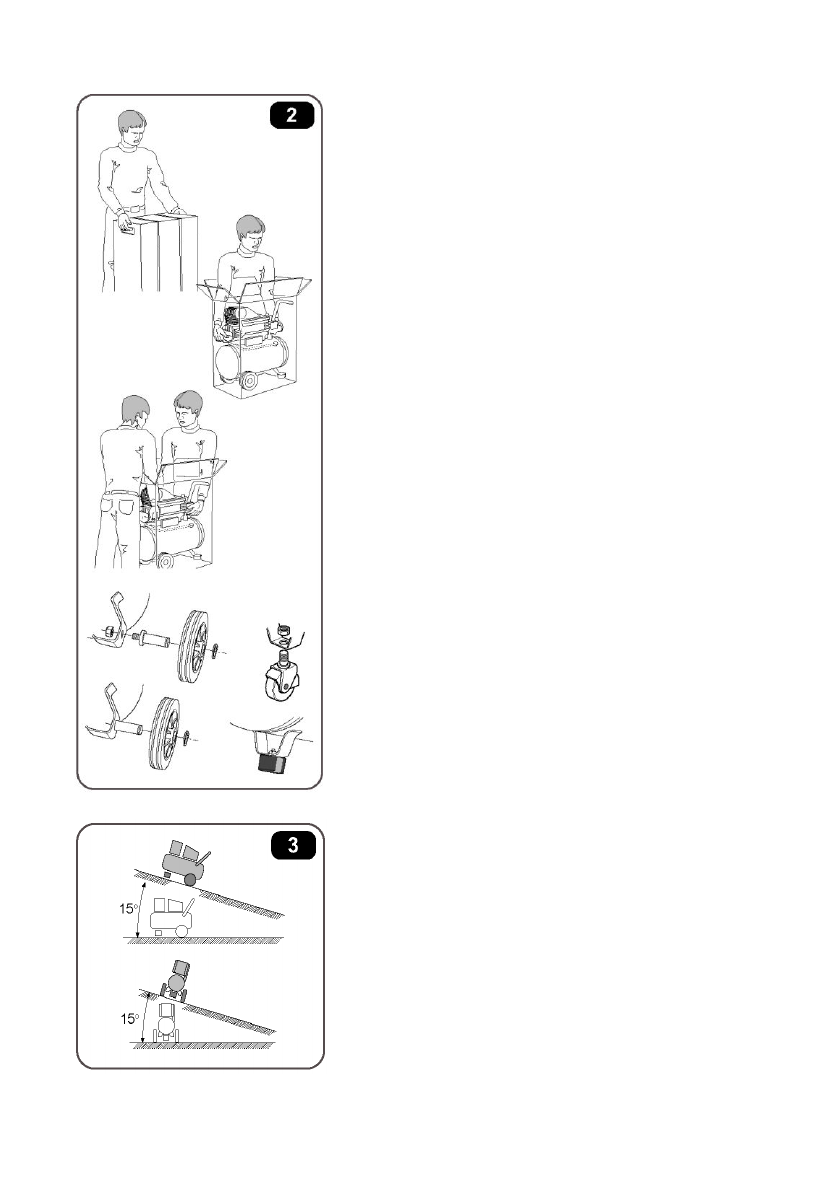 2

3

15°

15°