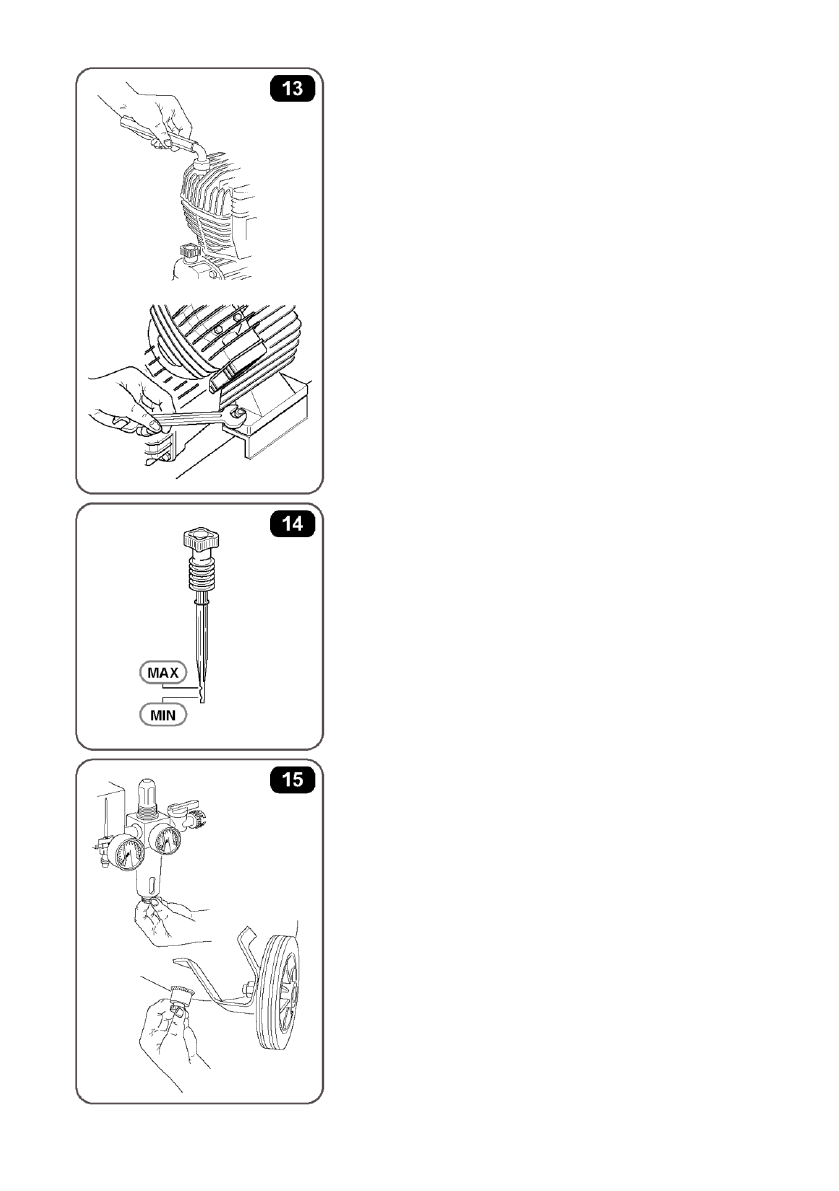 13

14

MAX

MIN

15