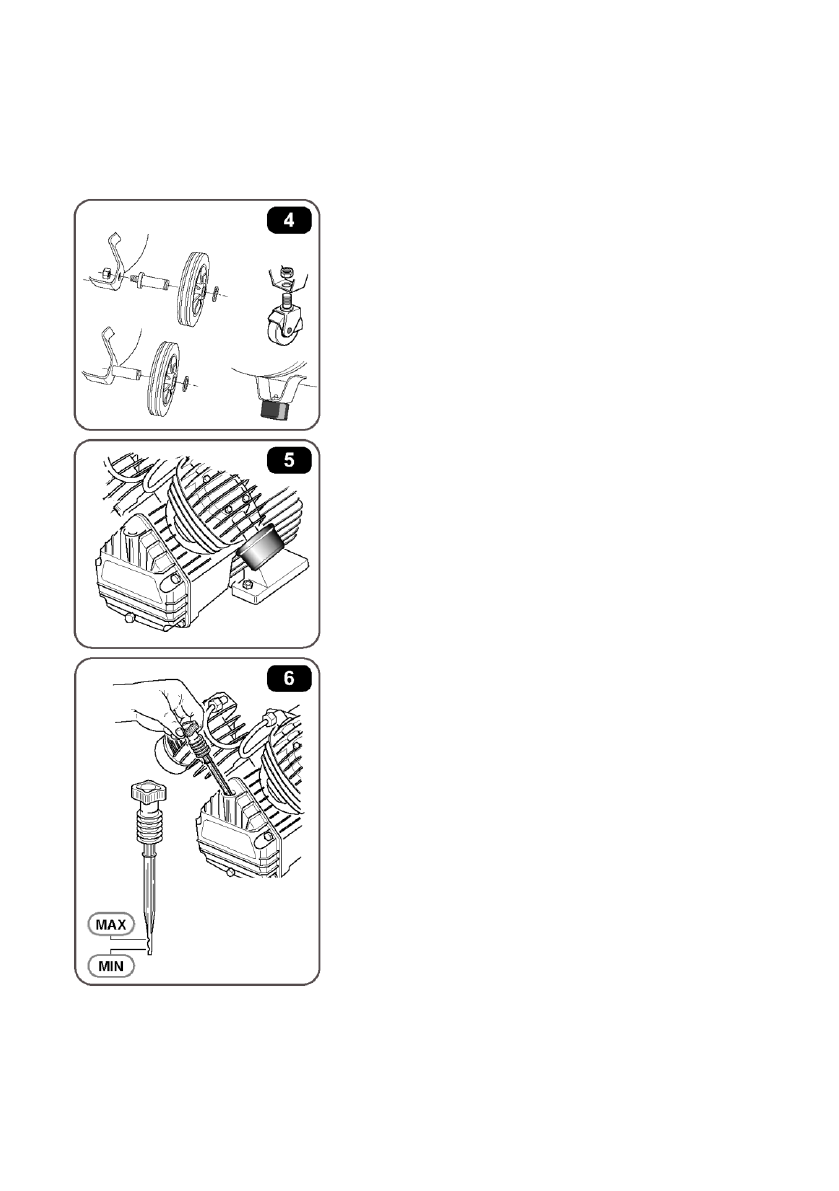 4

5

6

MAX

MIN