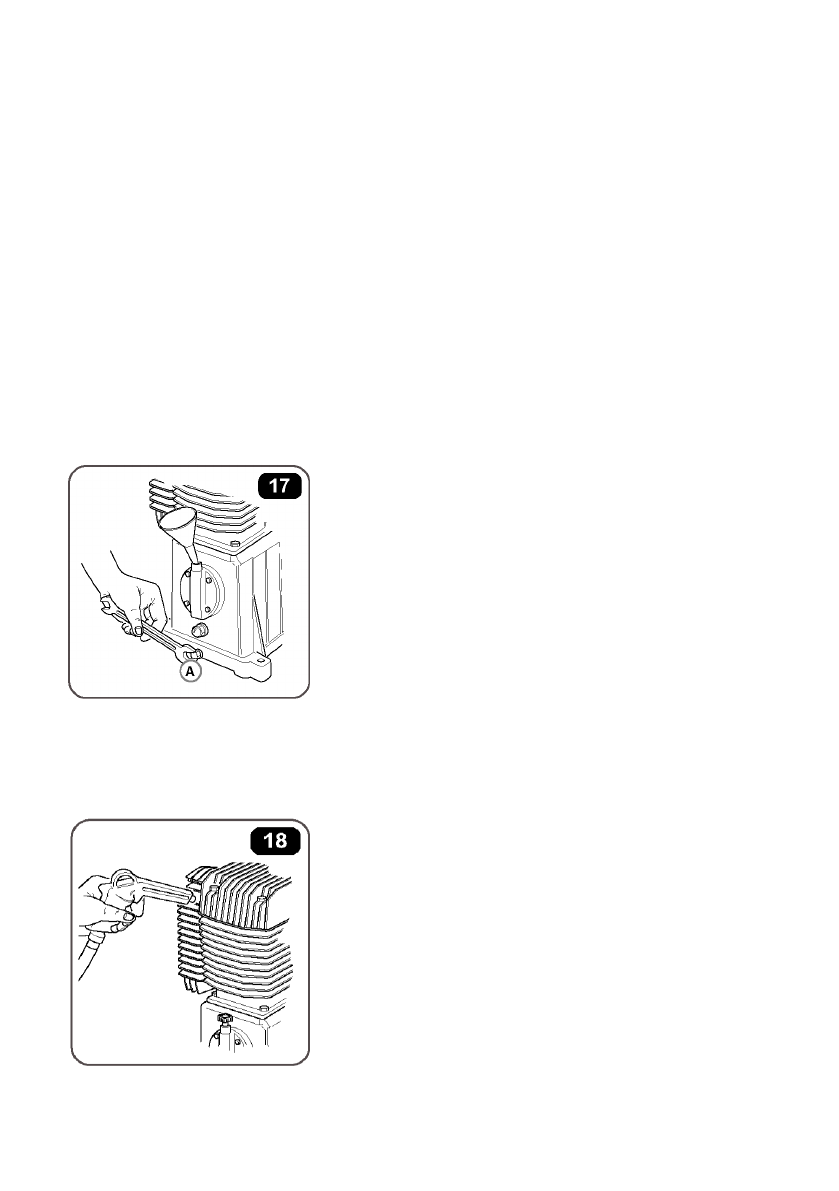 17

A

18