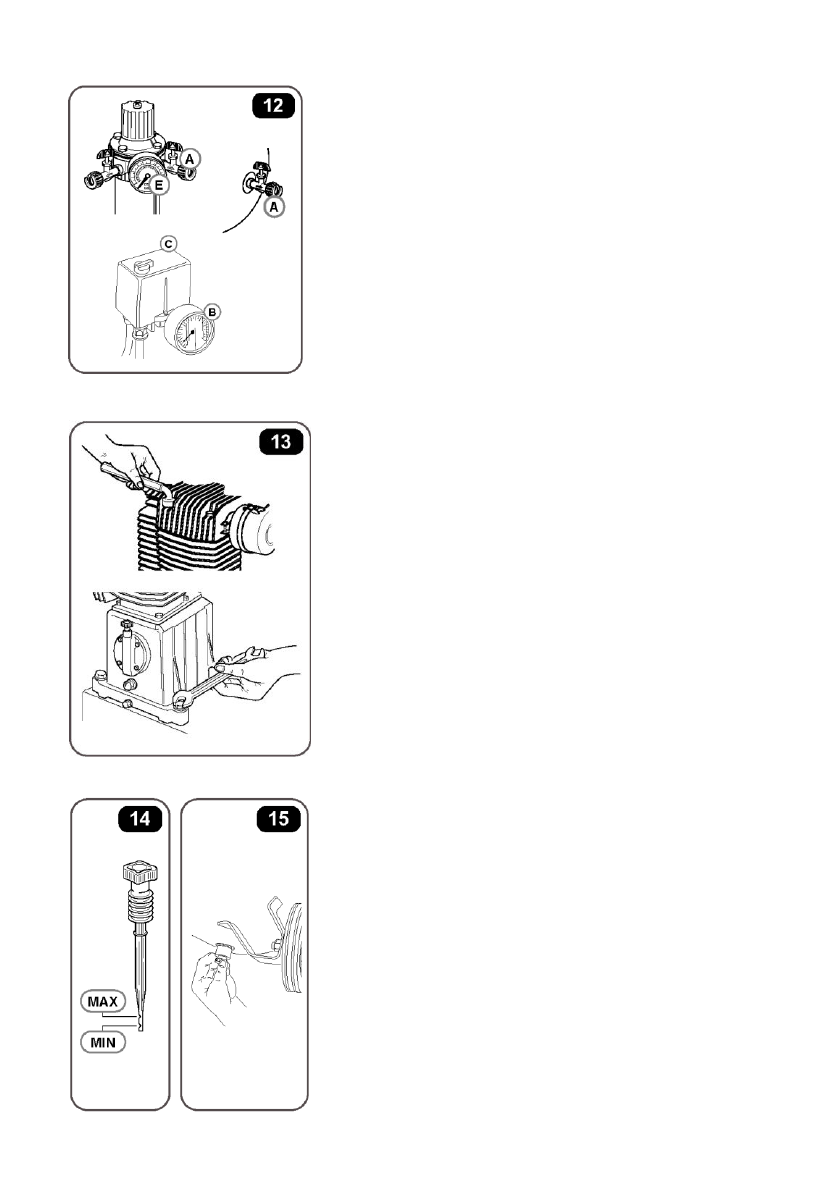 12

A

E

A

C

B

13

14

MAX

MIN

15