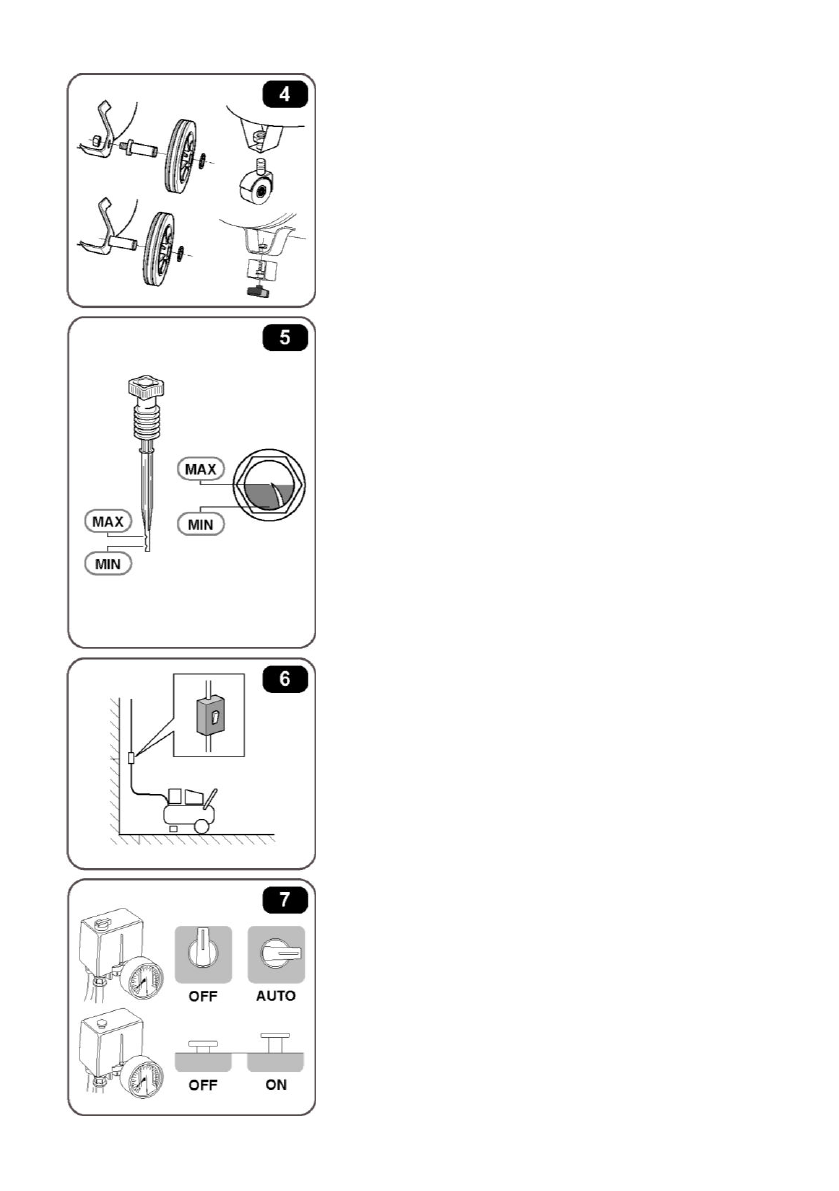 4

5

MAX
MIN
MAX
MIN

6

7

OFF
AUTO
OFF
ON