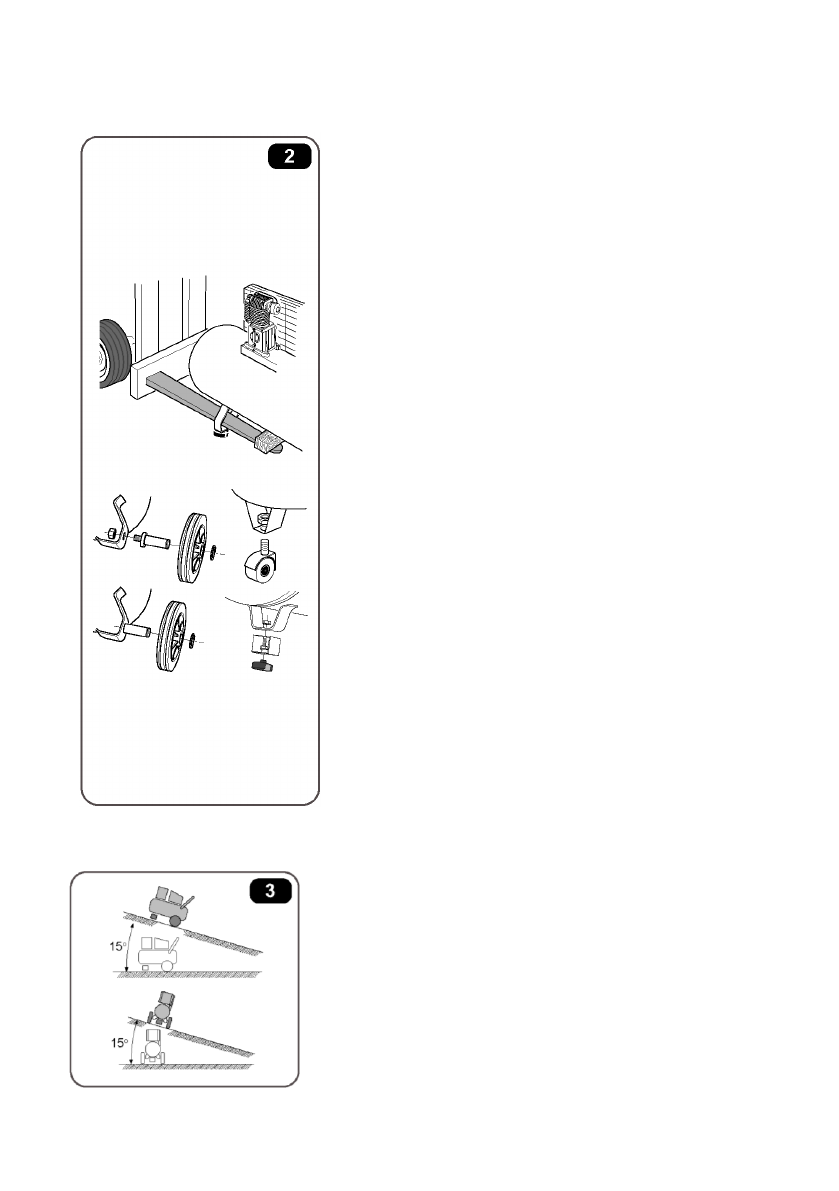 2

3

15°

15°