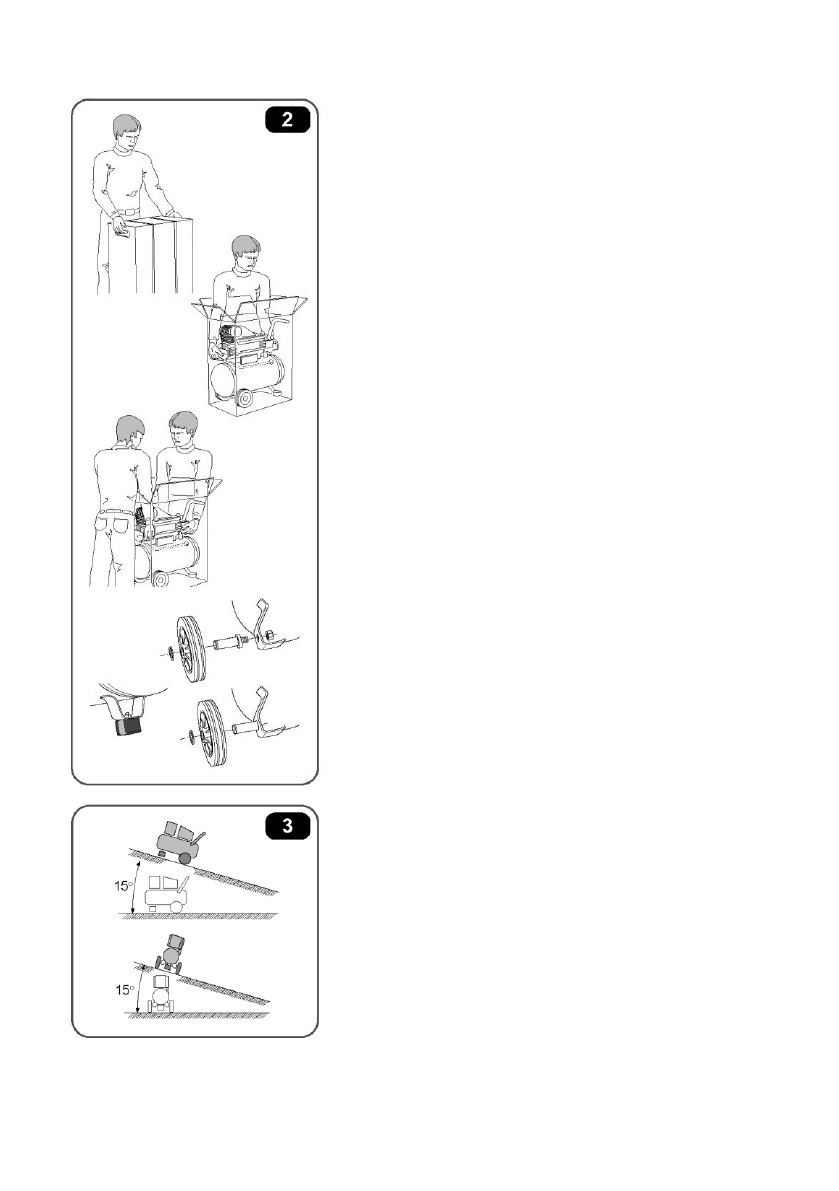 2

3

15°

15°