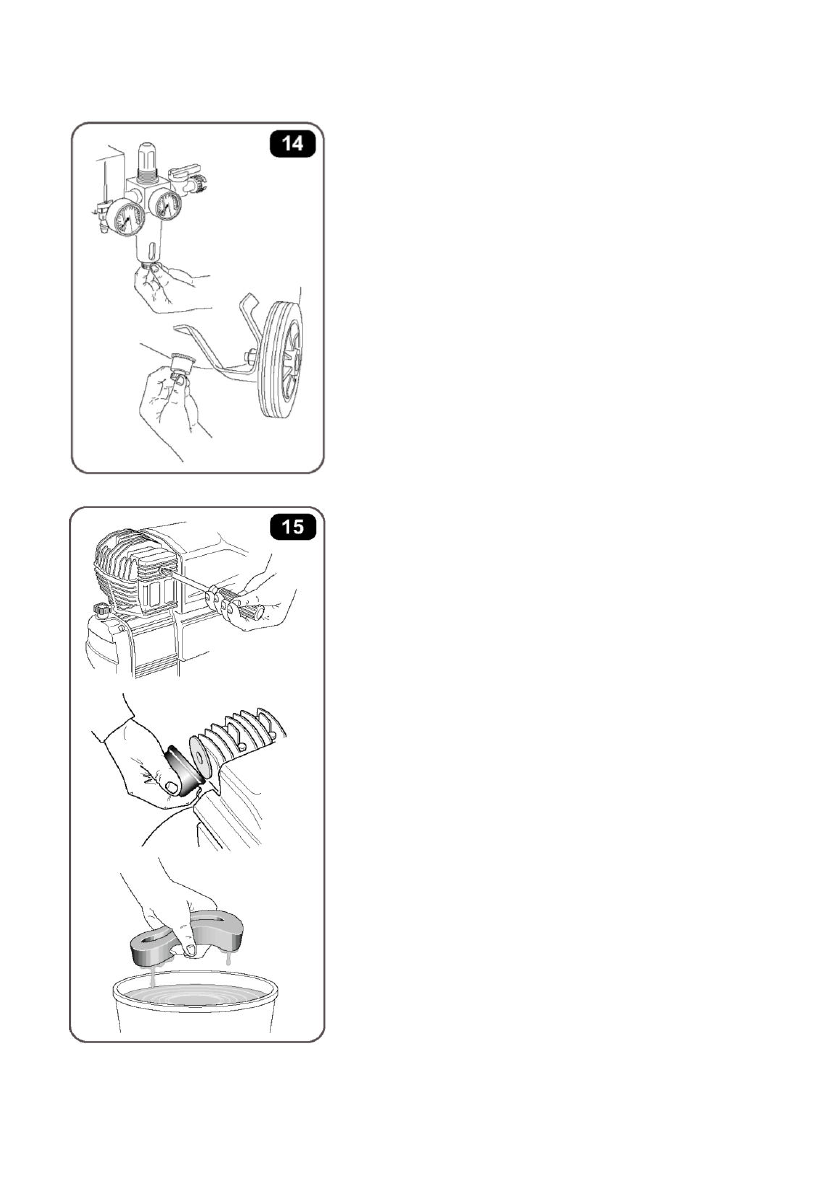 14

15