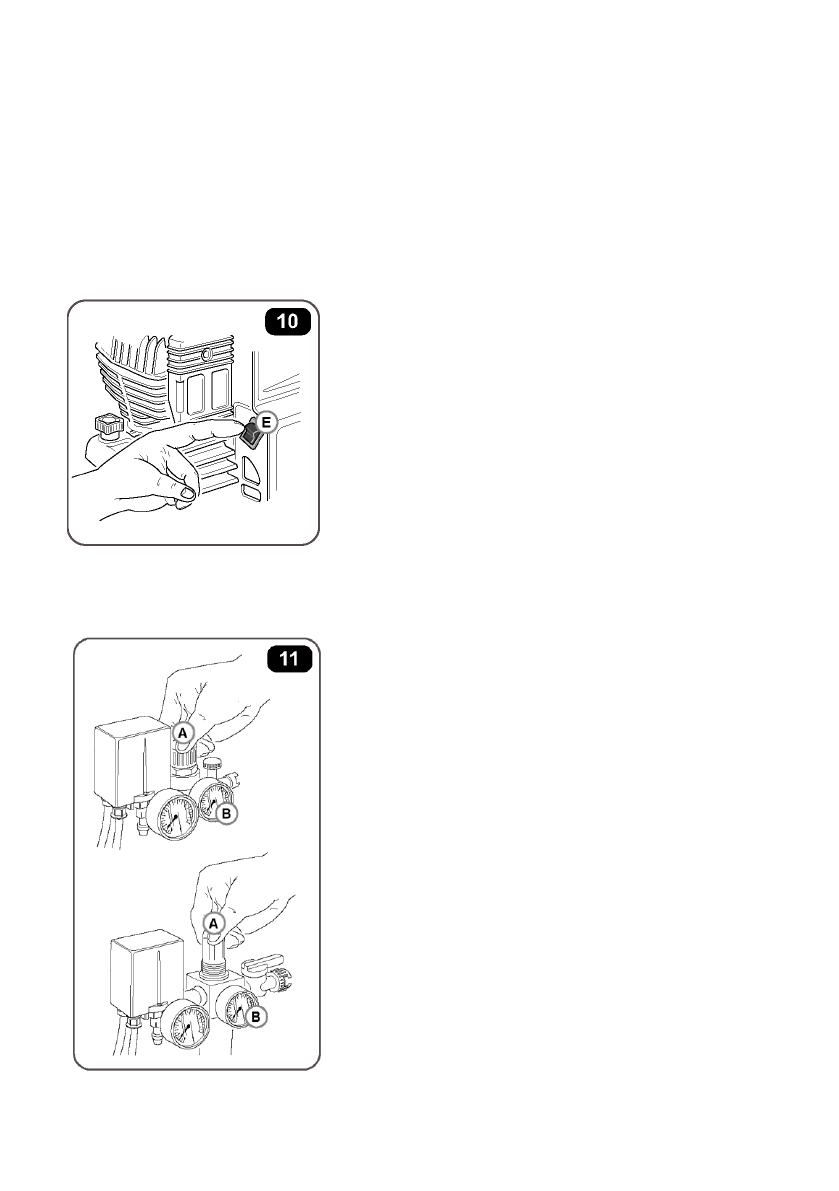 10

E

11

A

B

A

B