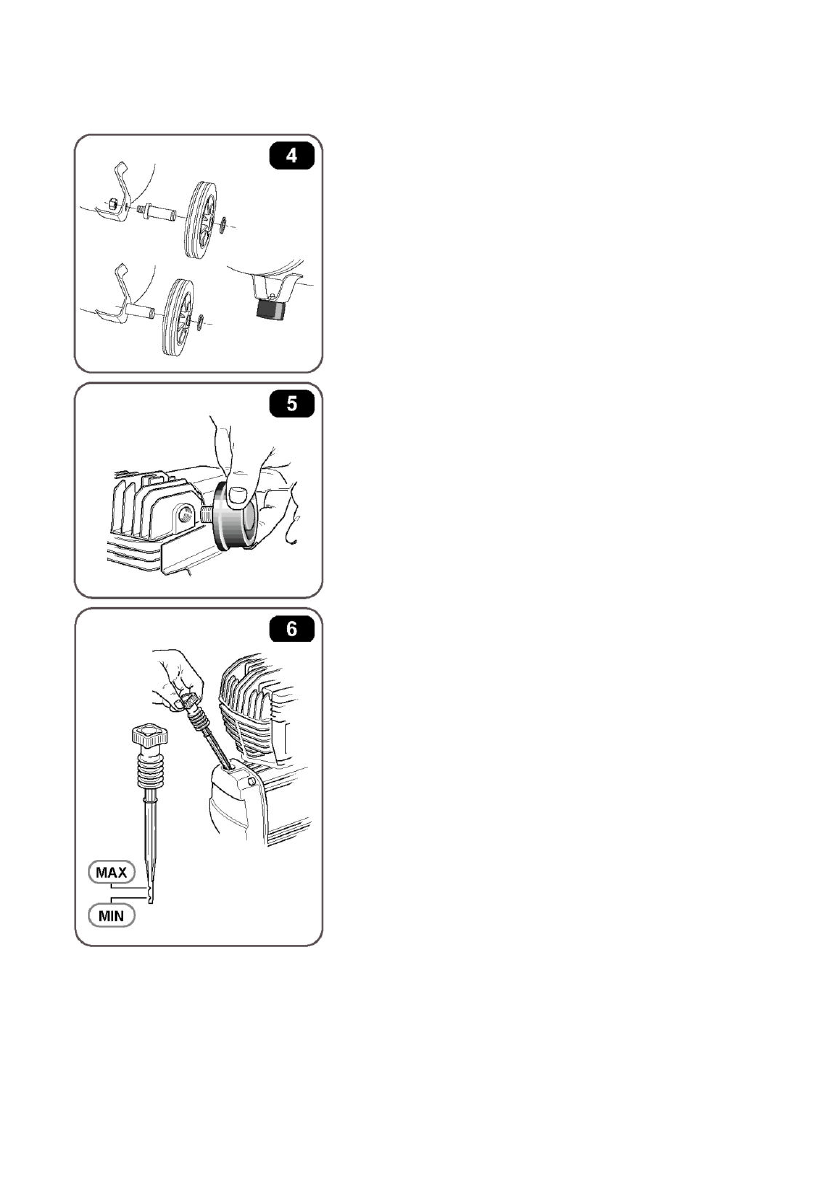 4

5

6

MAX

MIN