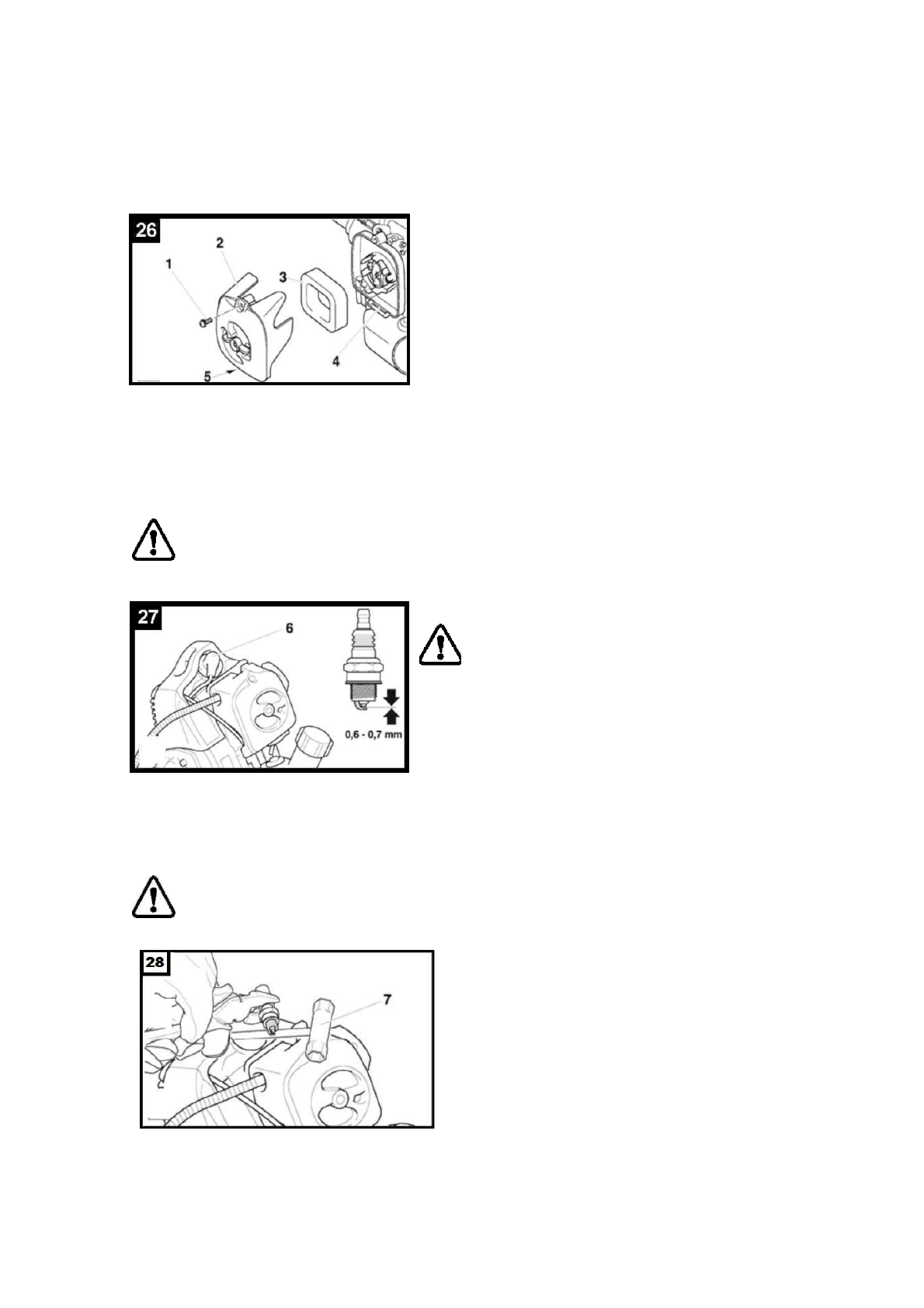 26
1
2
3
4
5

27
6
0,6 - 0,7 mm

28
7