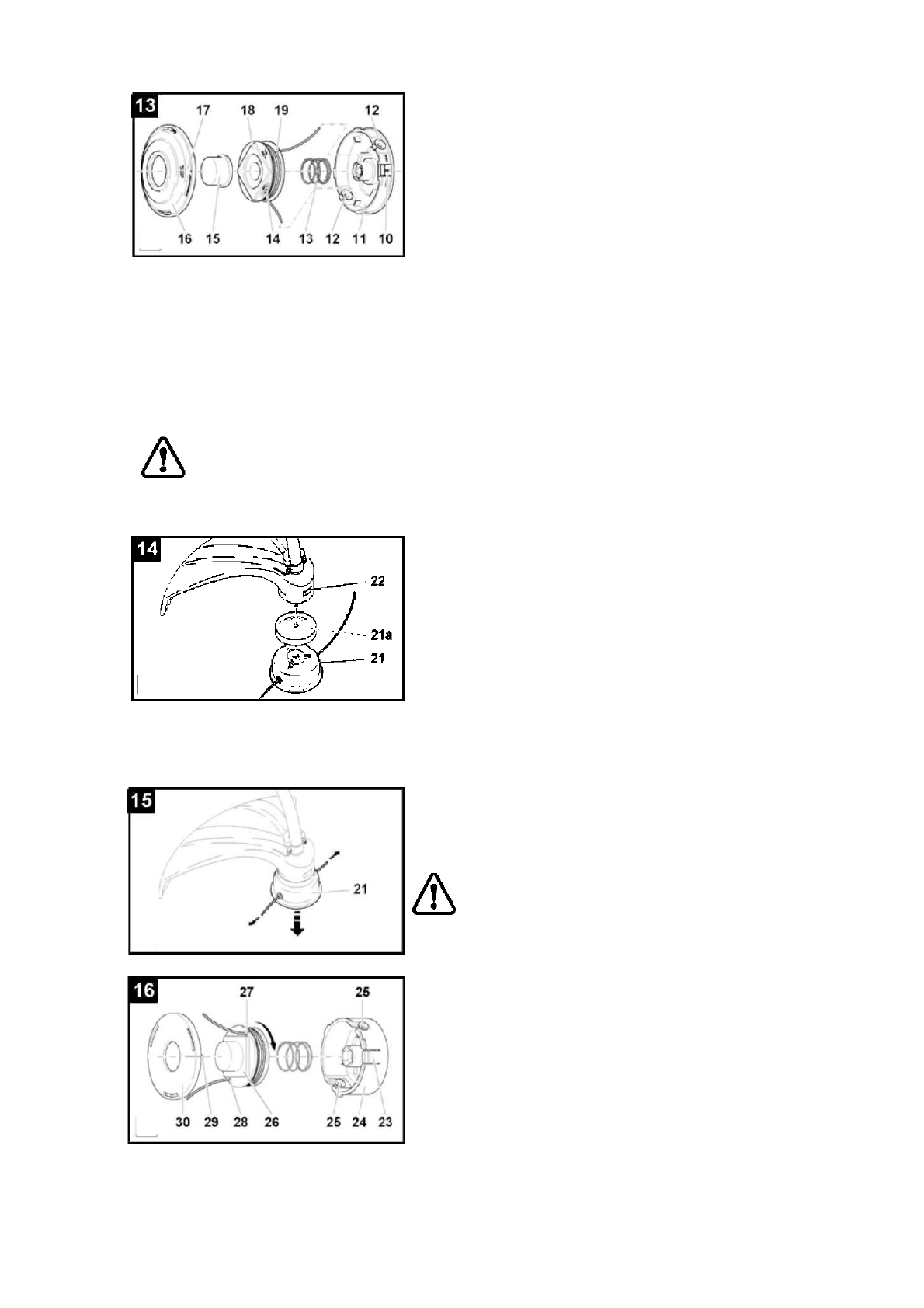 13
17 18 19 12
16 15 14 13 12 11 10

14
22
21a
21

15
21

16
27 25
30 29 28 26 25 24 23