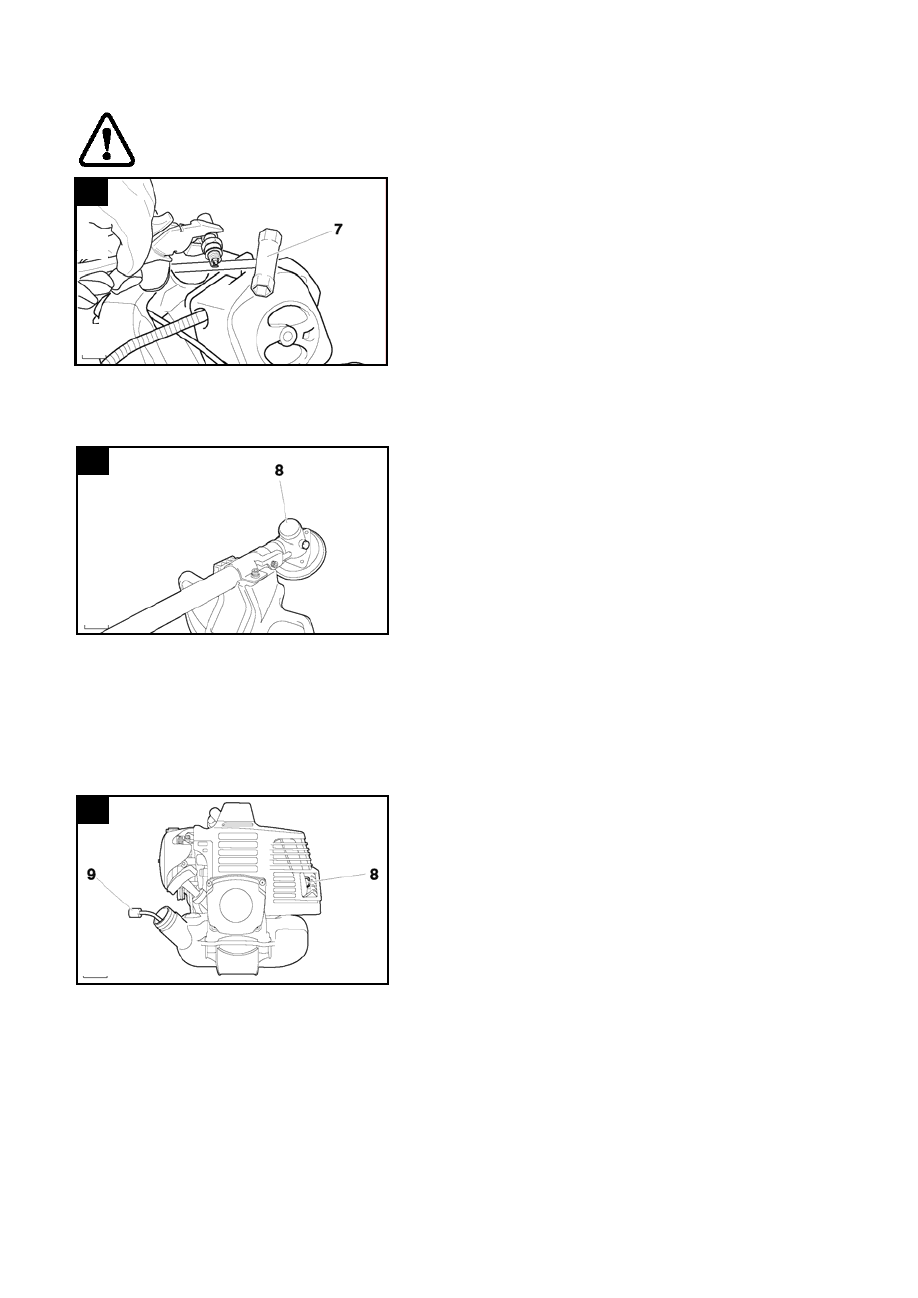 7

8

9

8