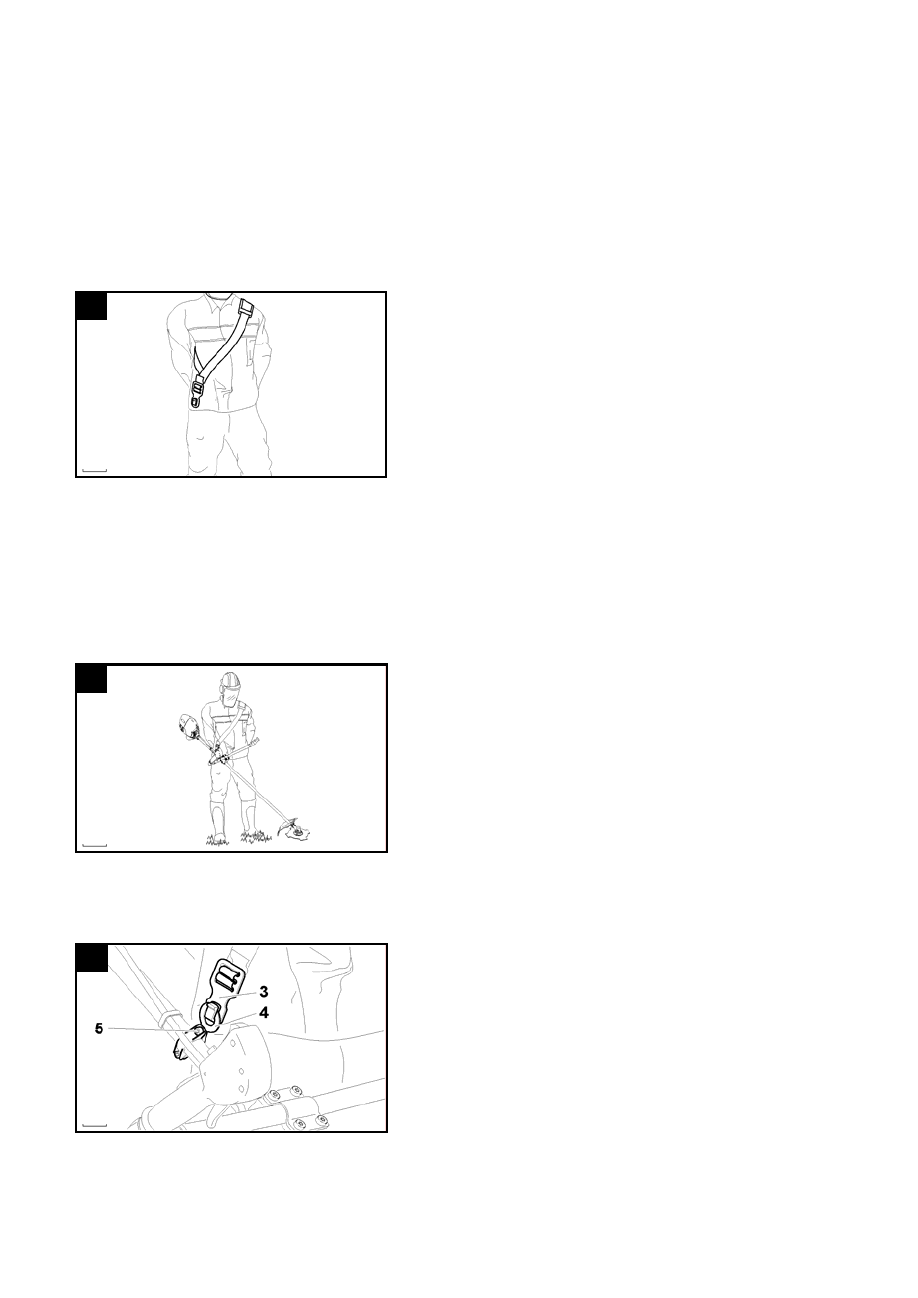 3
4
5