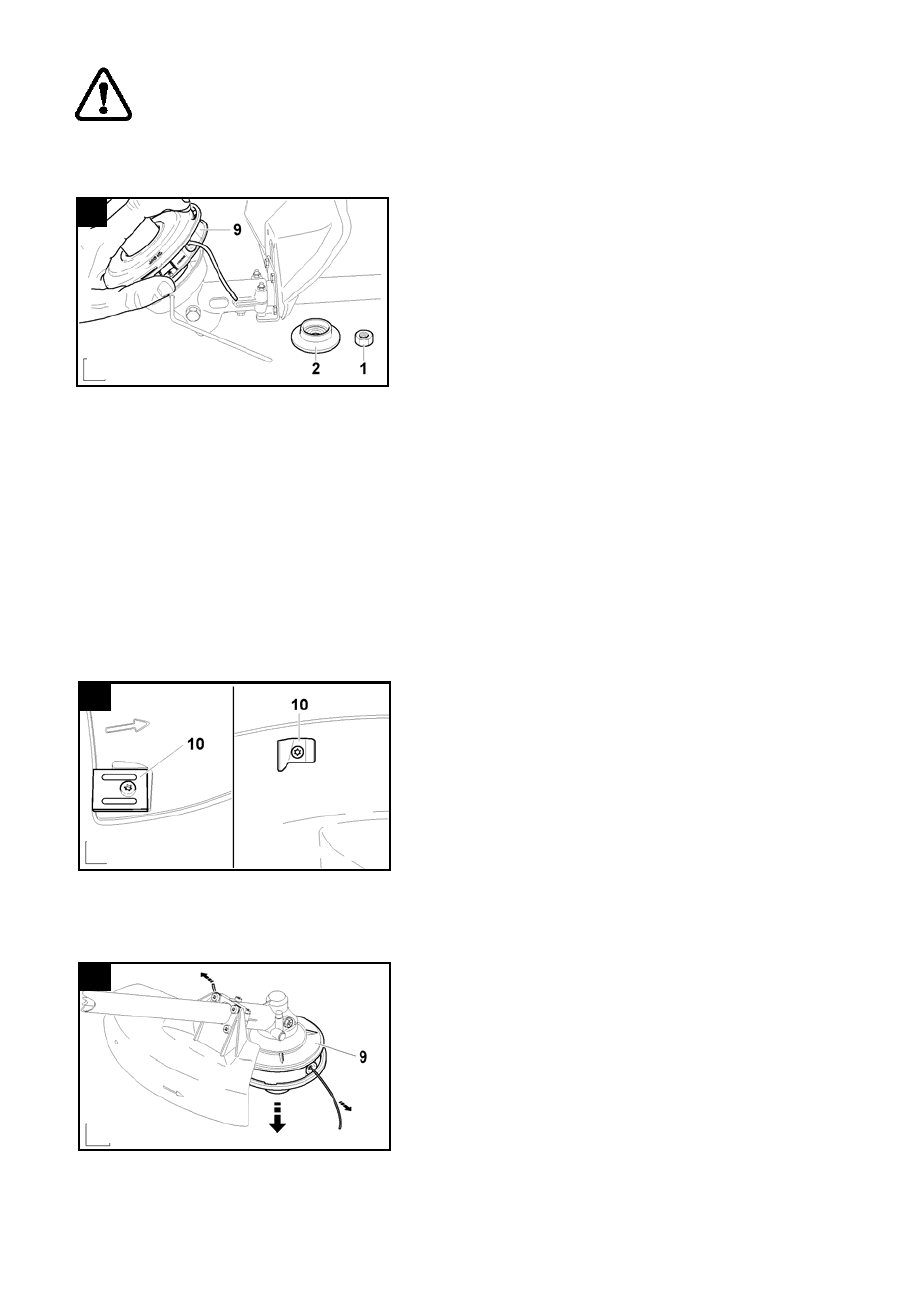 9

2 1

10

10

9