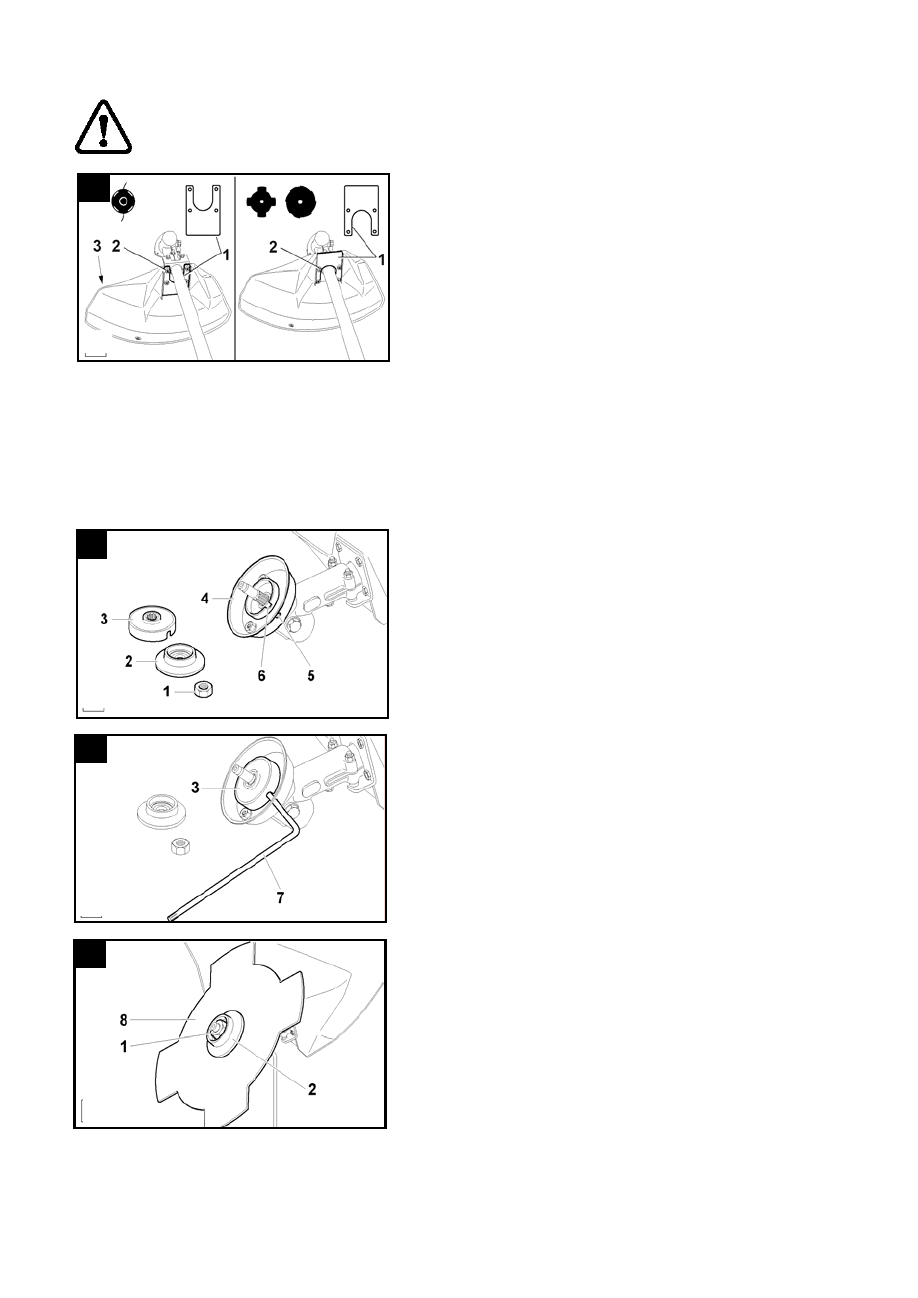 3 2 1

2 1

4
3
2
1
6 5

3
7

8
1
2