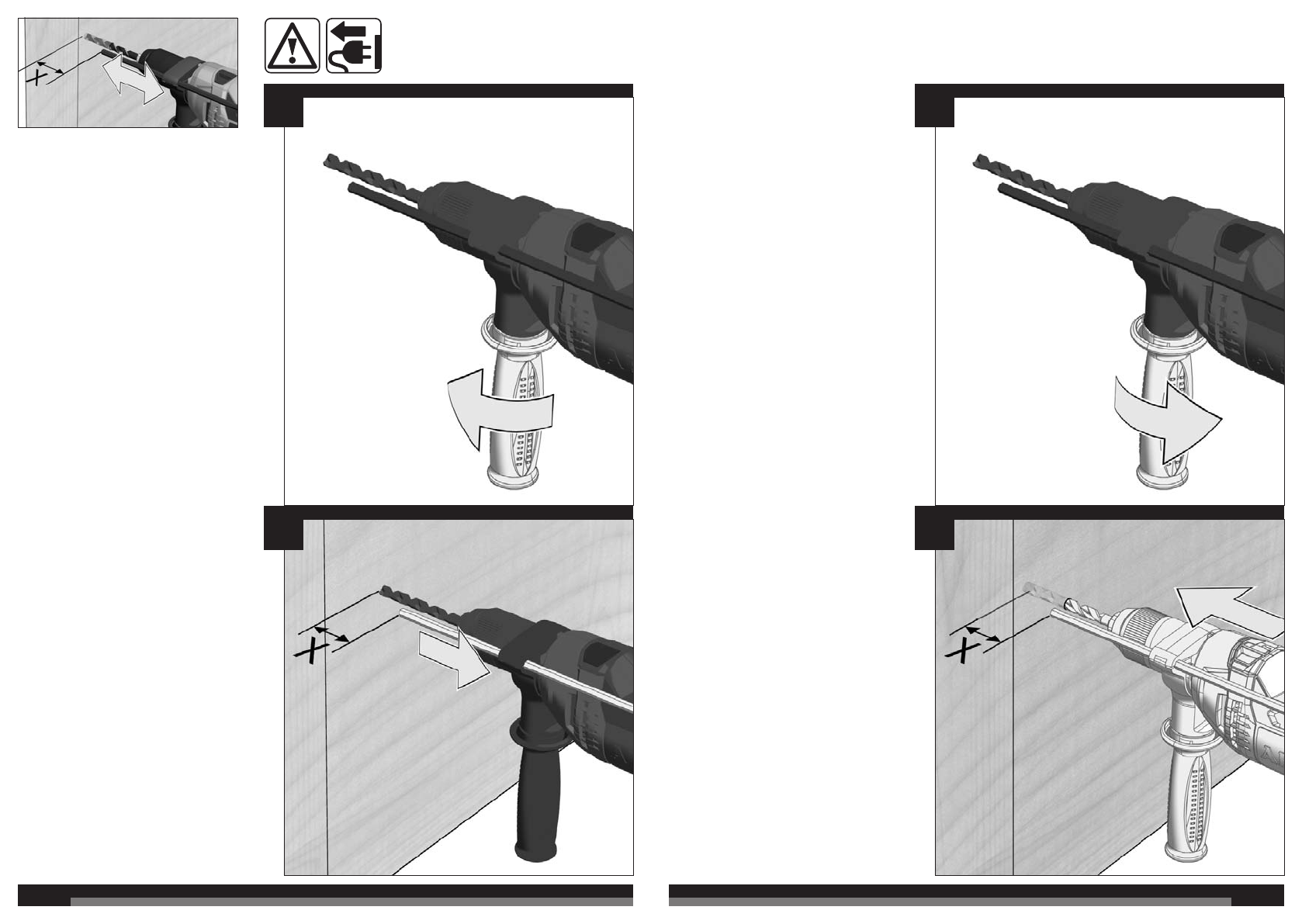 X

X

X