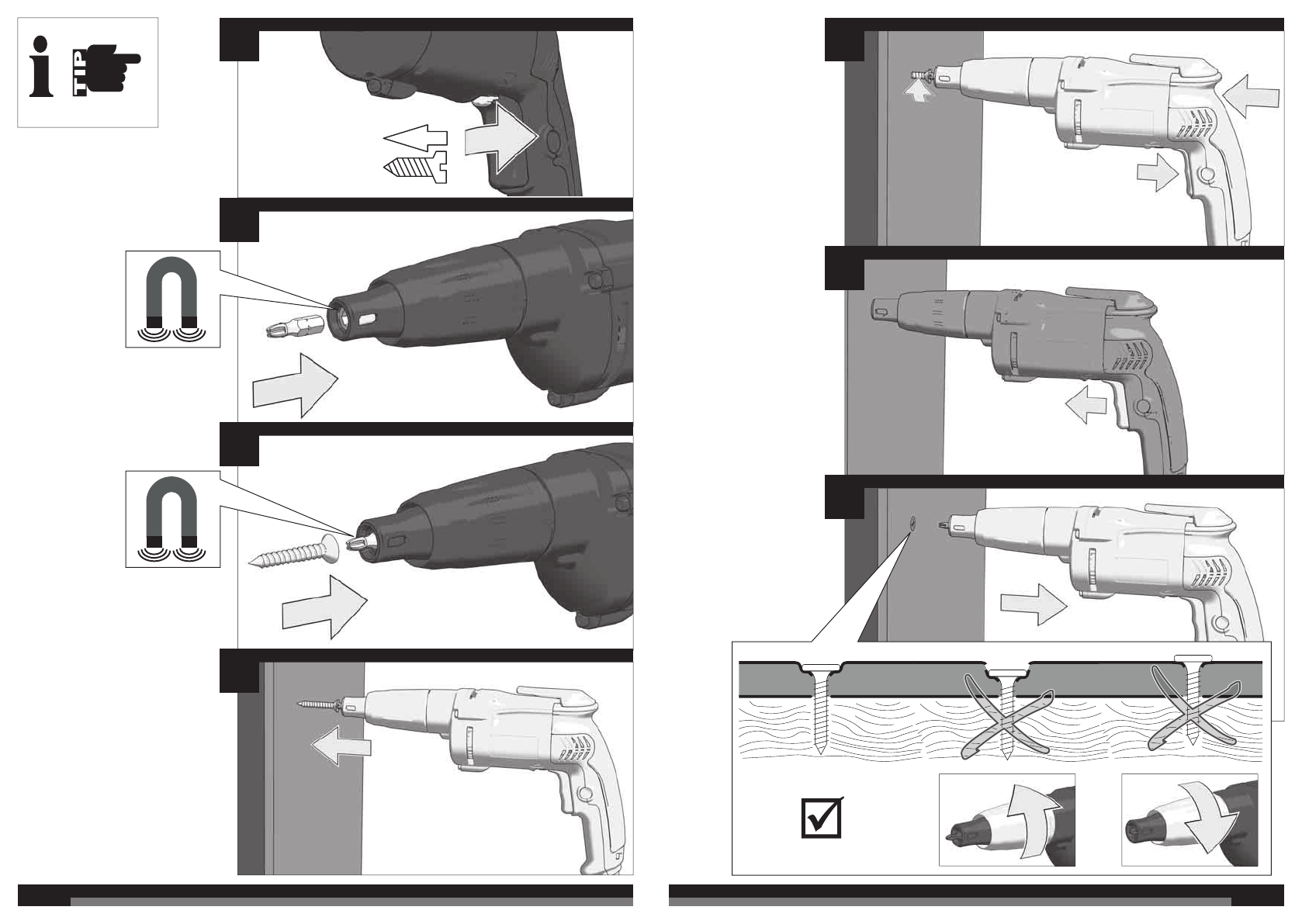 i TIP