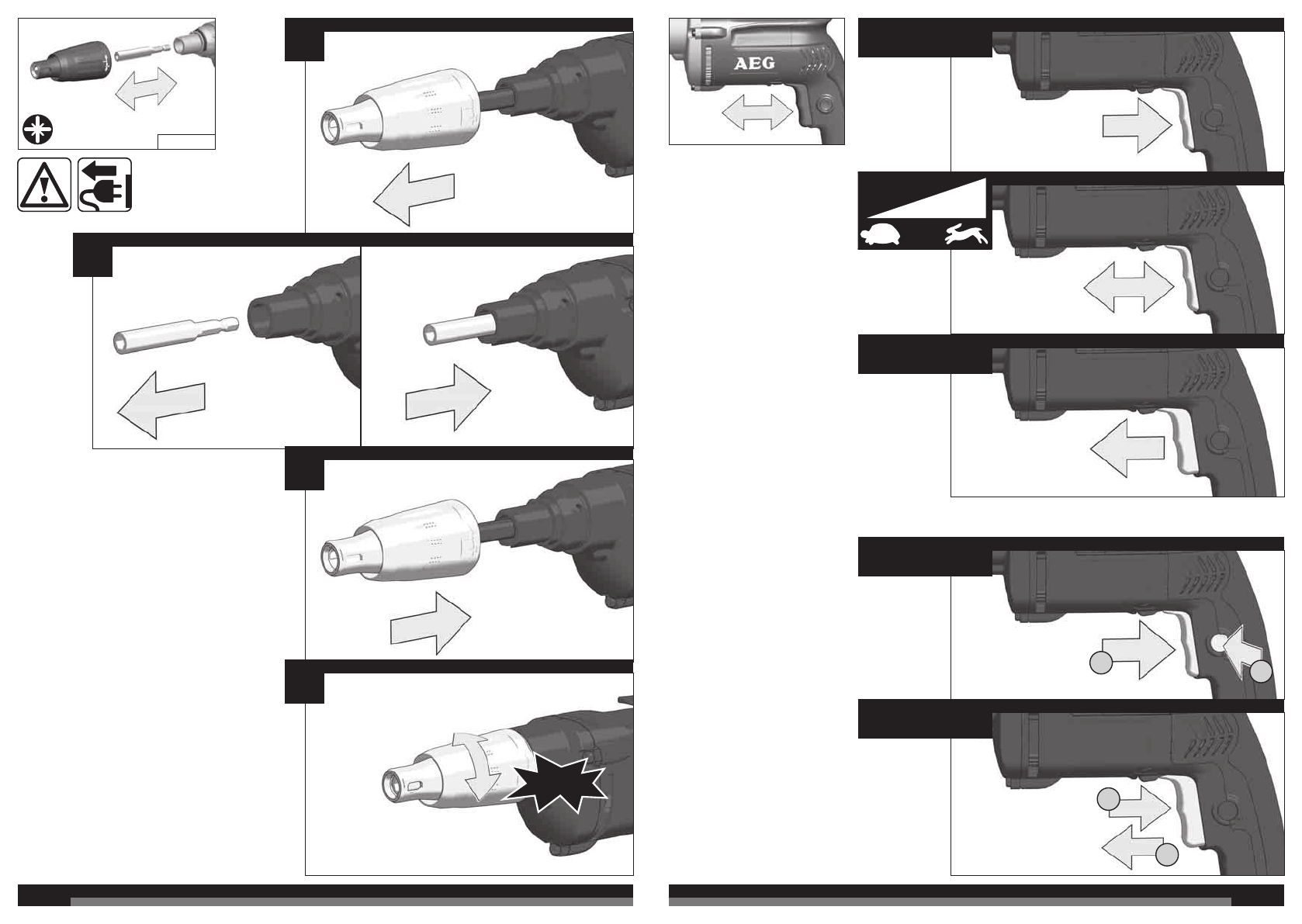 AEG