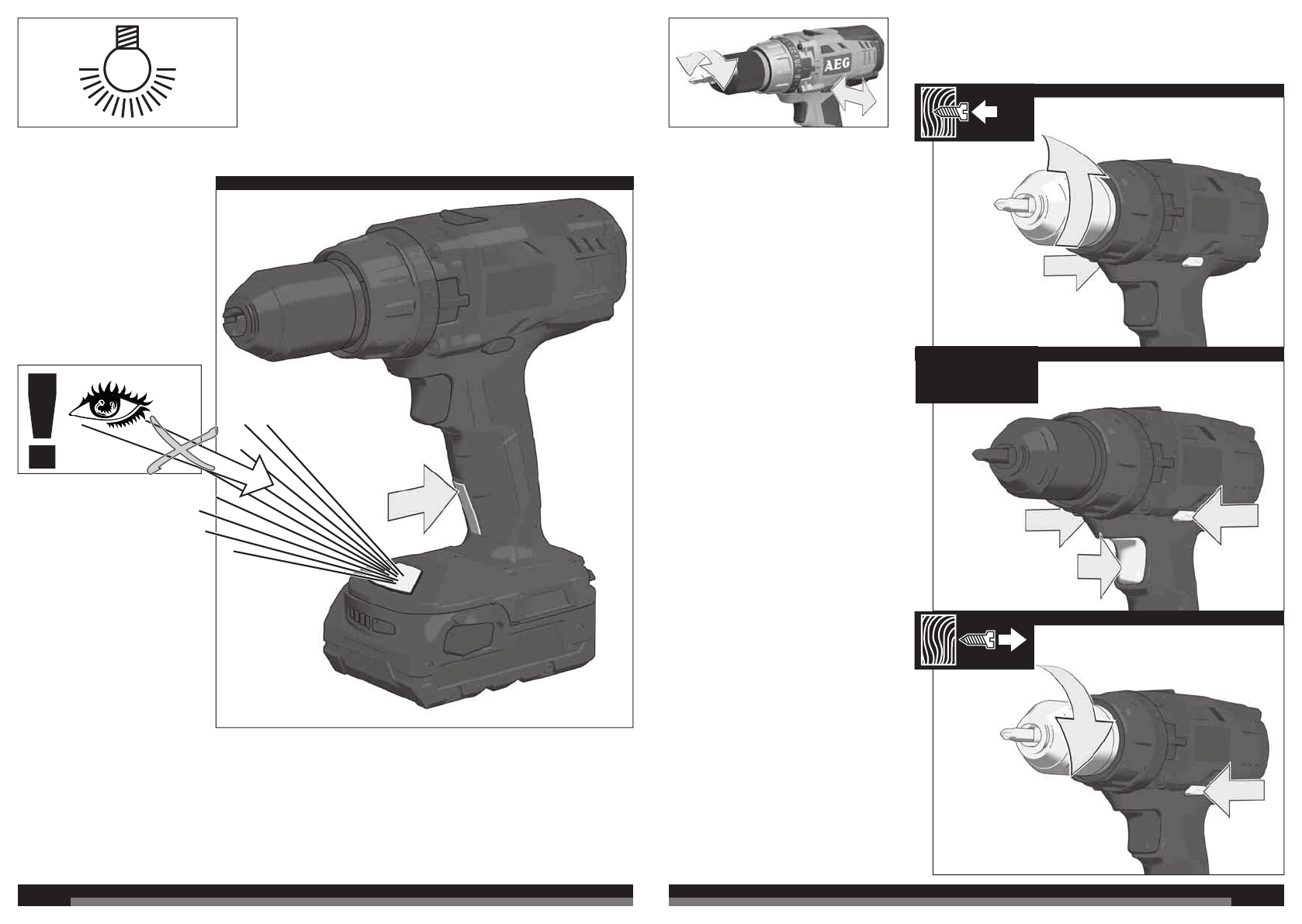 AEG