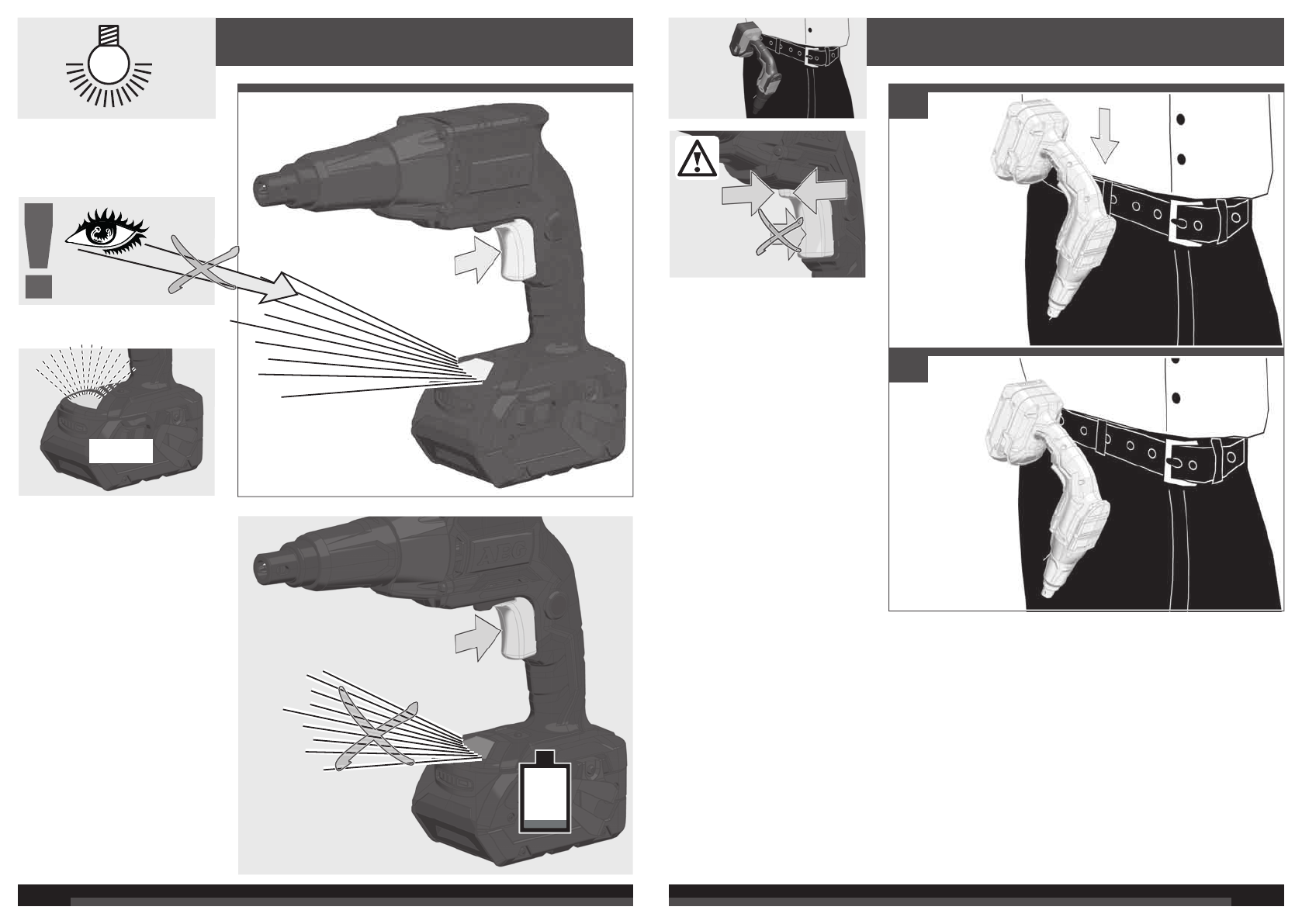 AEG