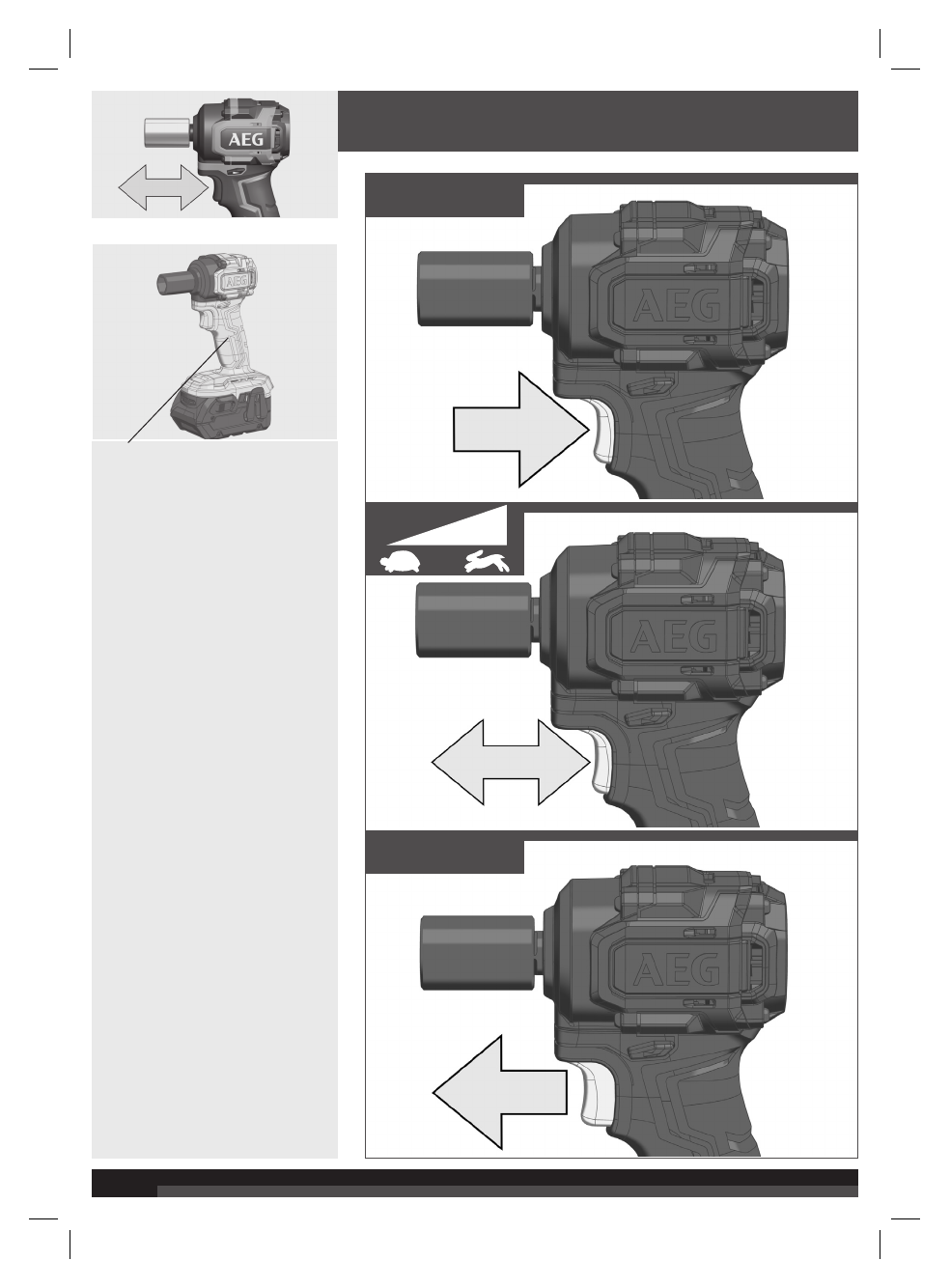 AEG

AEG

AEG

AEG

AEG