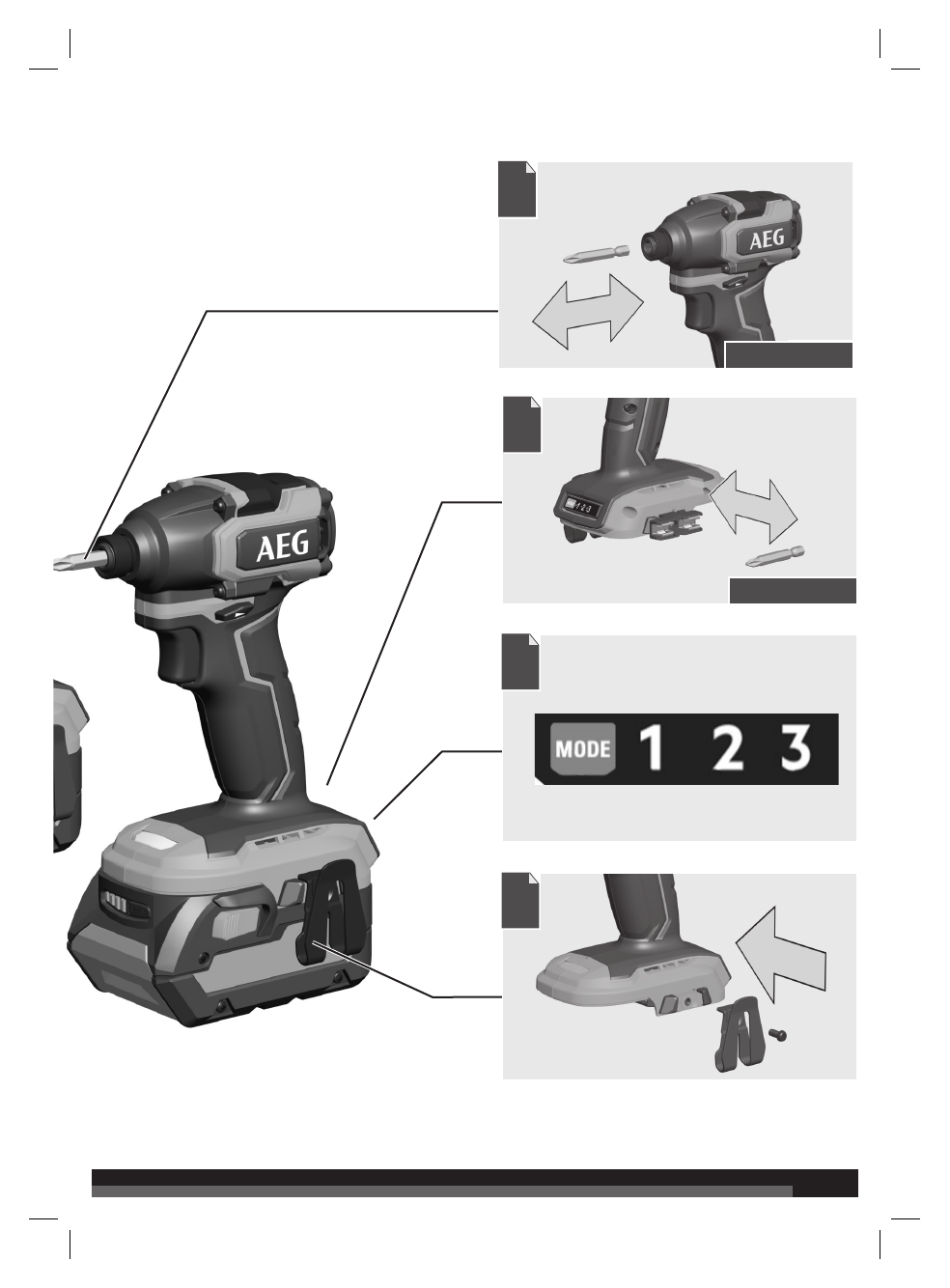 AEG

AEG

MODE 1 2 3