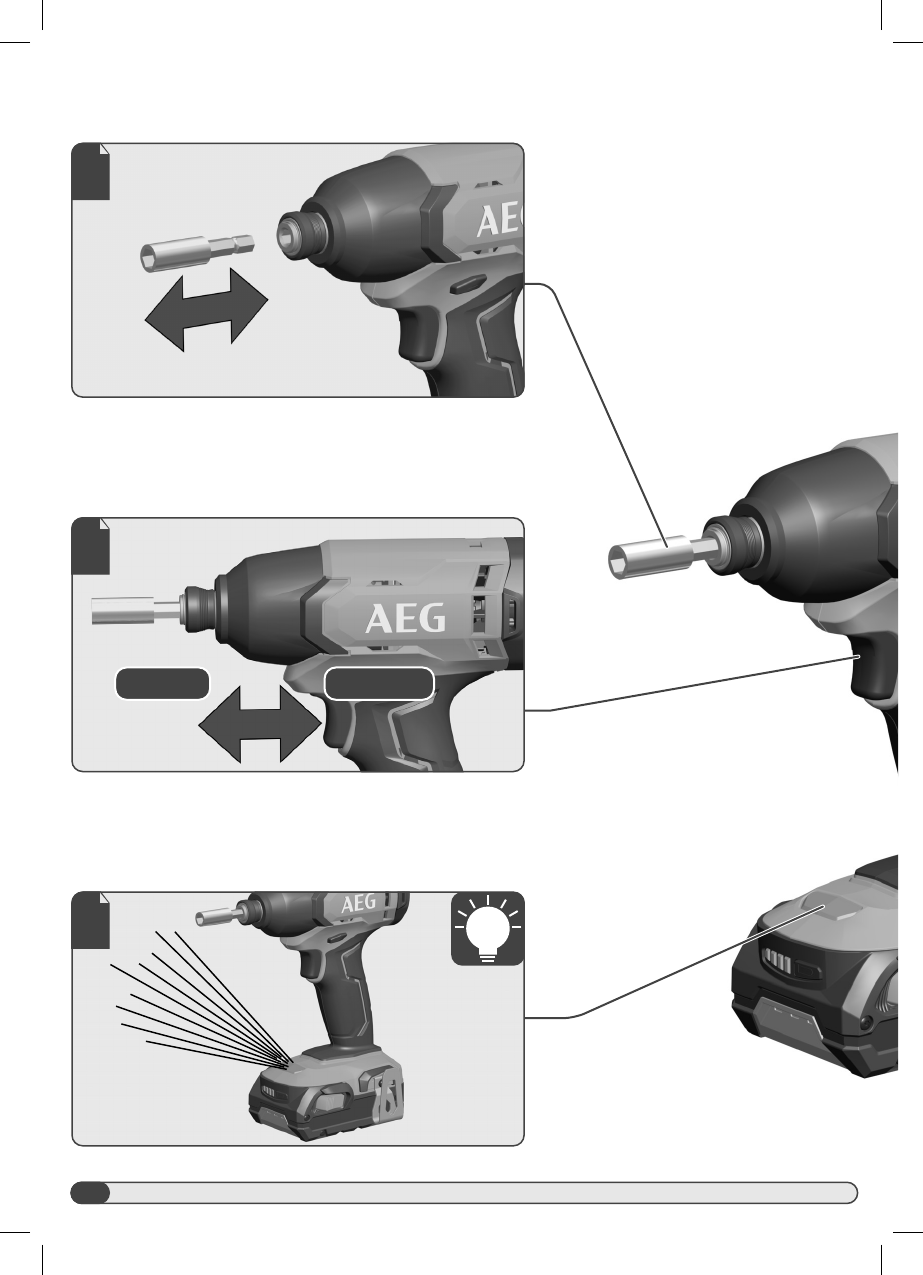 AEG

AEG

AEG