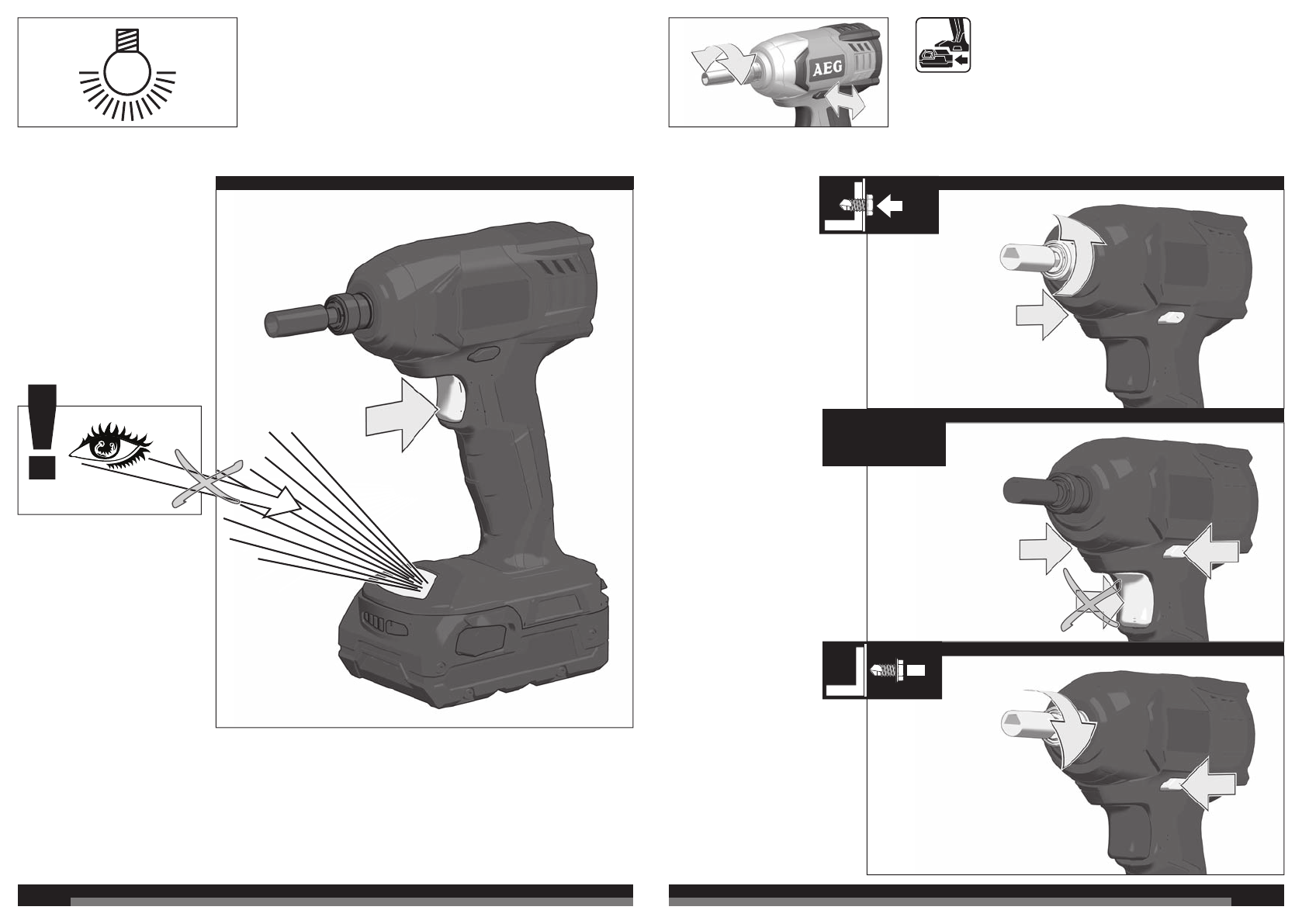 AEG