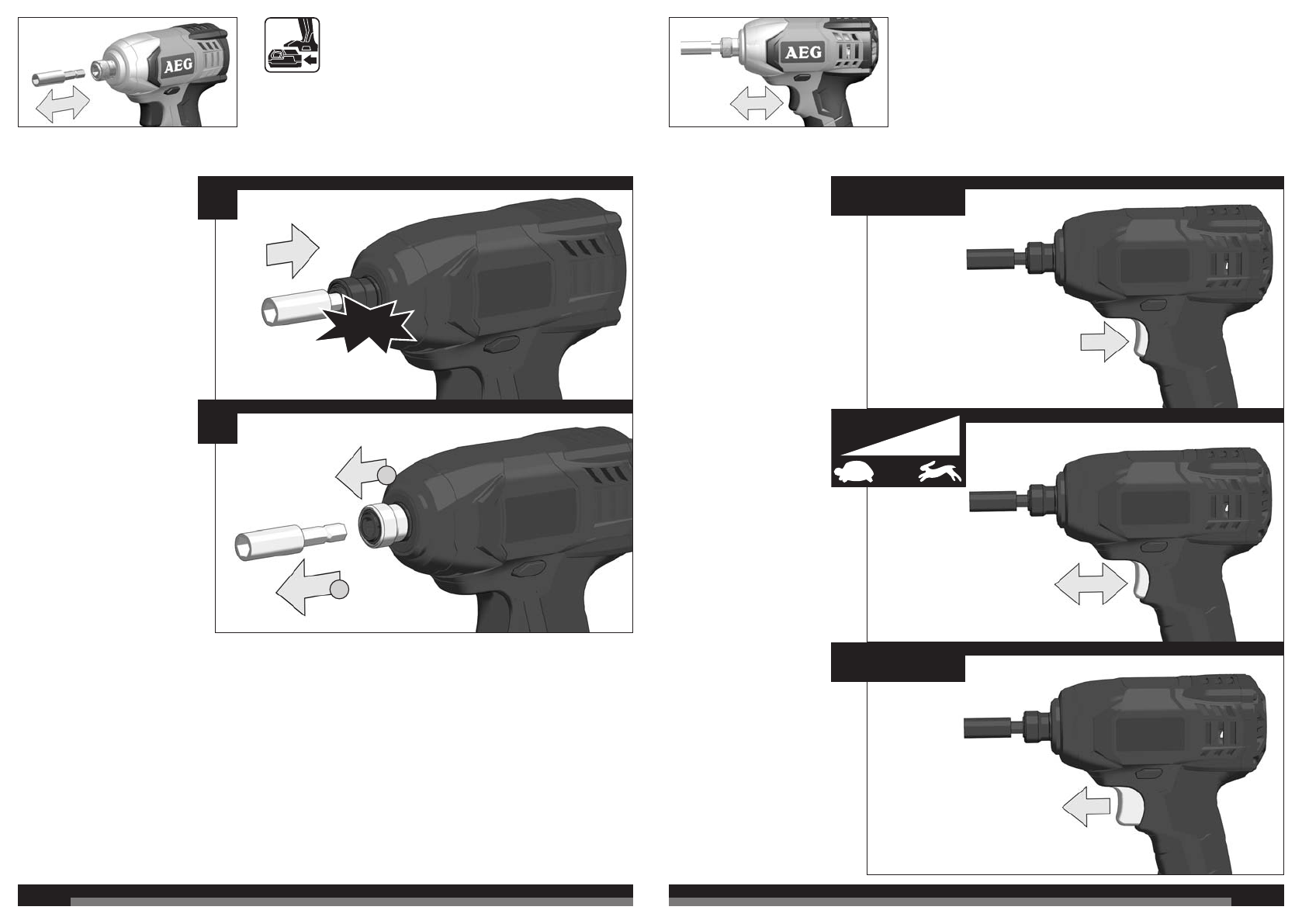 AEG

AEG