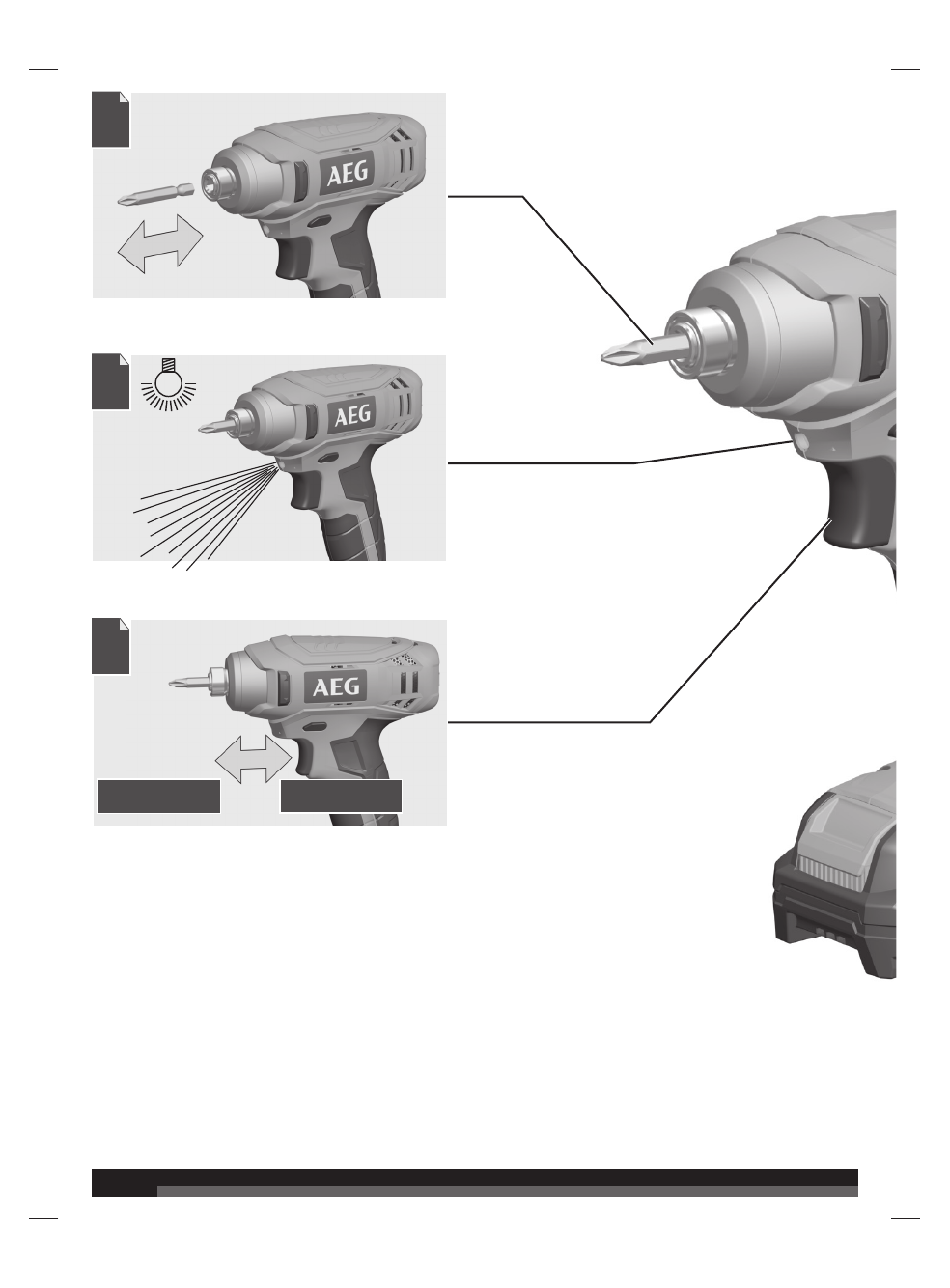 AEG

AEG

AEG