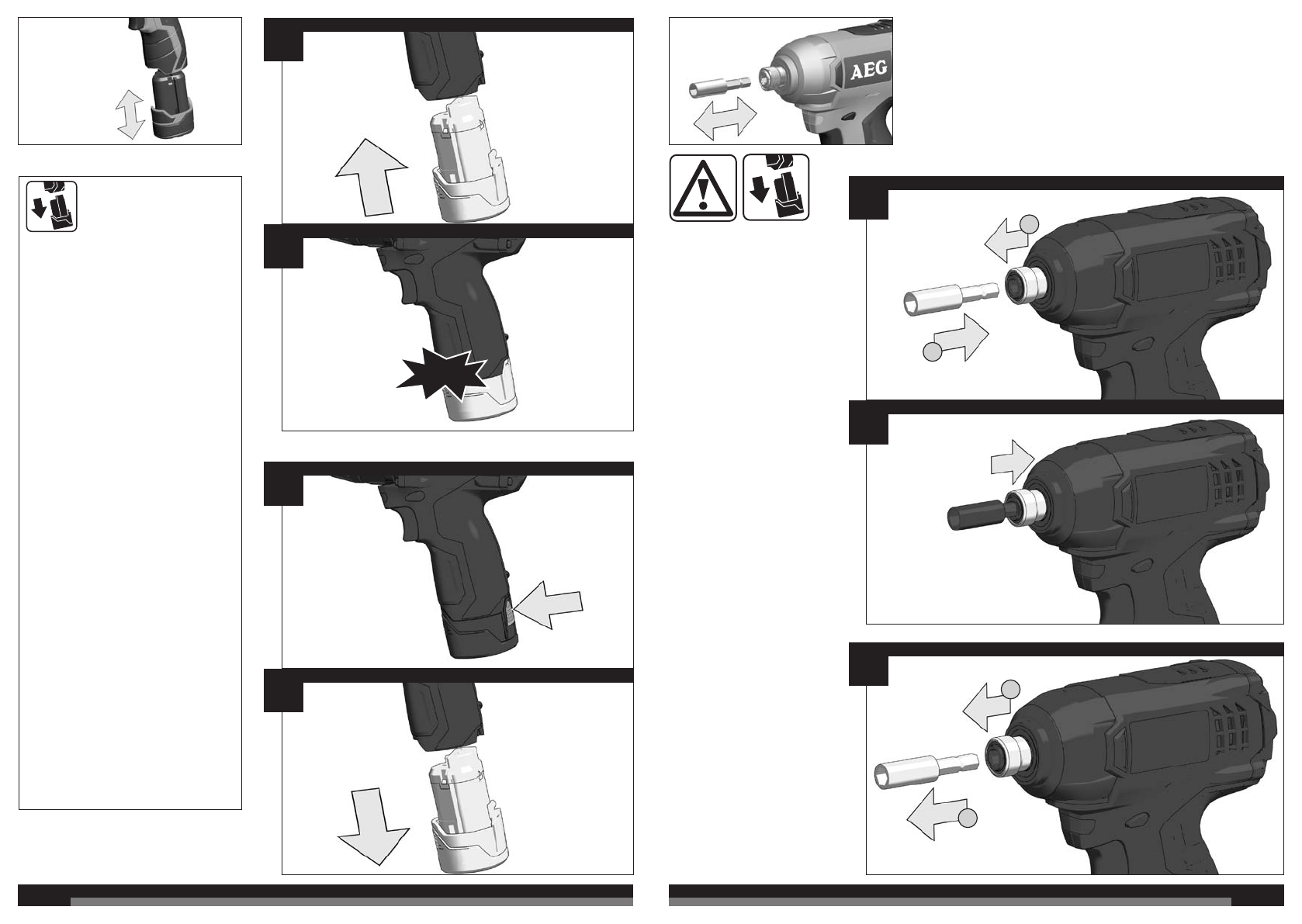 AEG