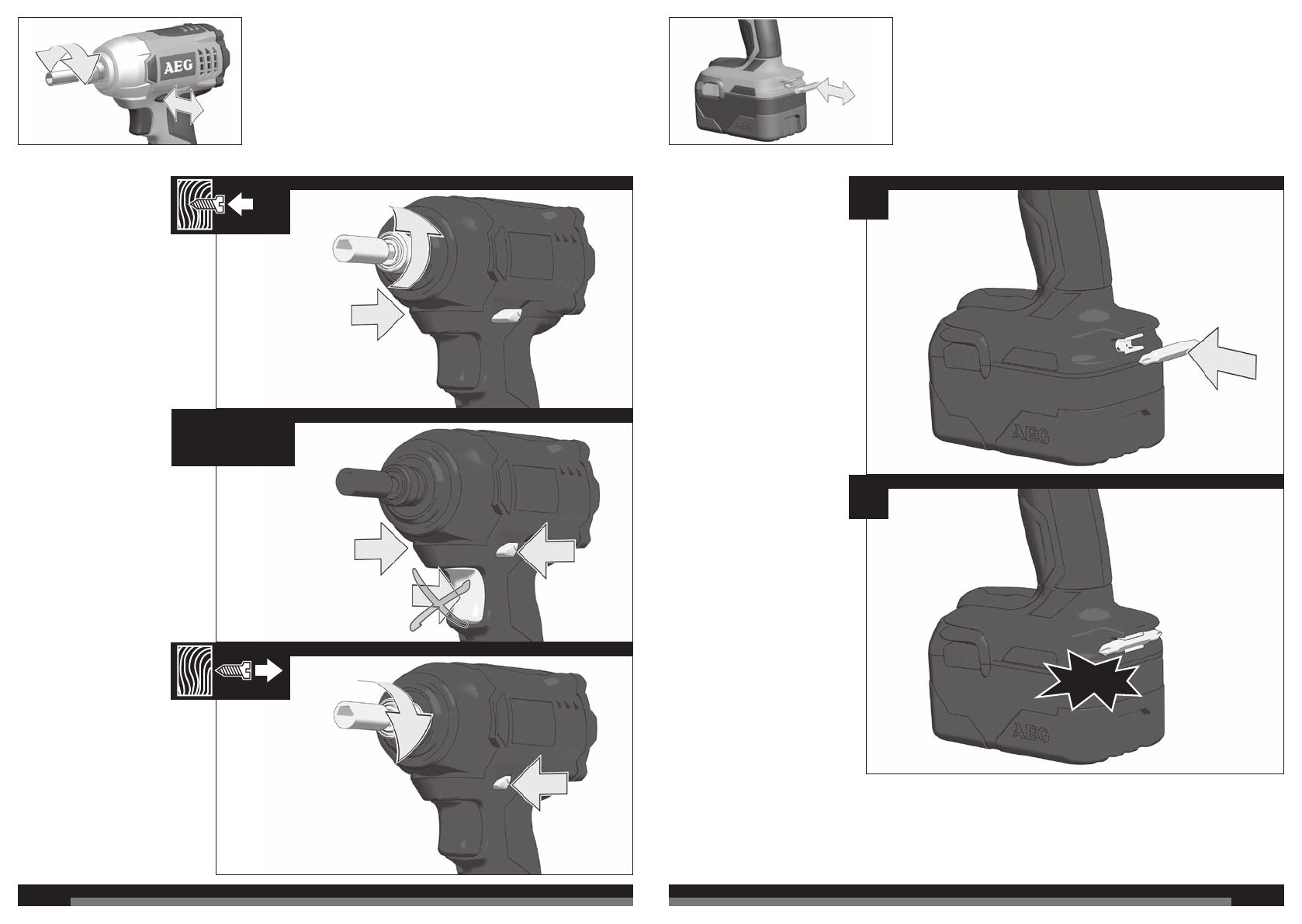 AEG

AEG

AEG

AEG