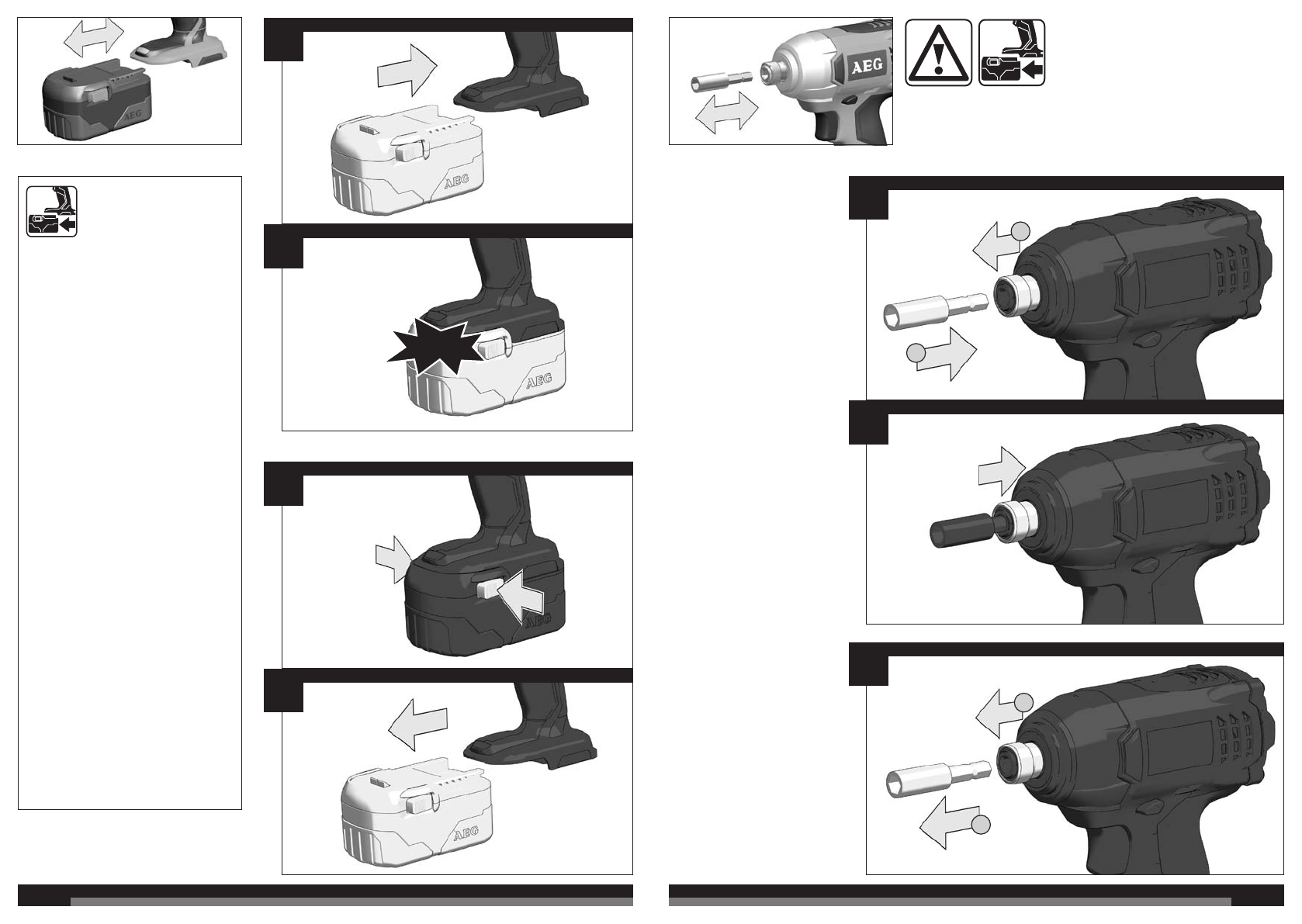 AEG

AEG

AEG

AEG

AEG

AEG