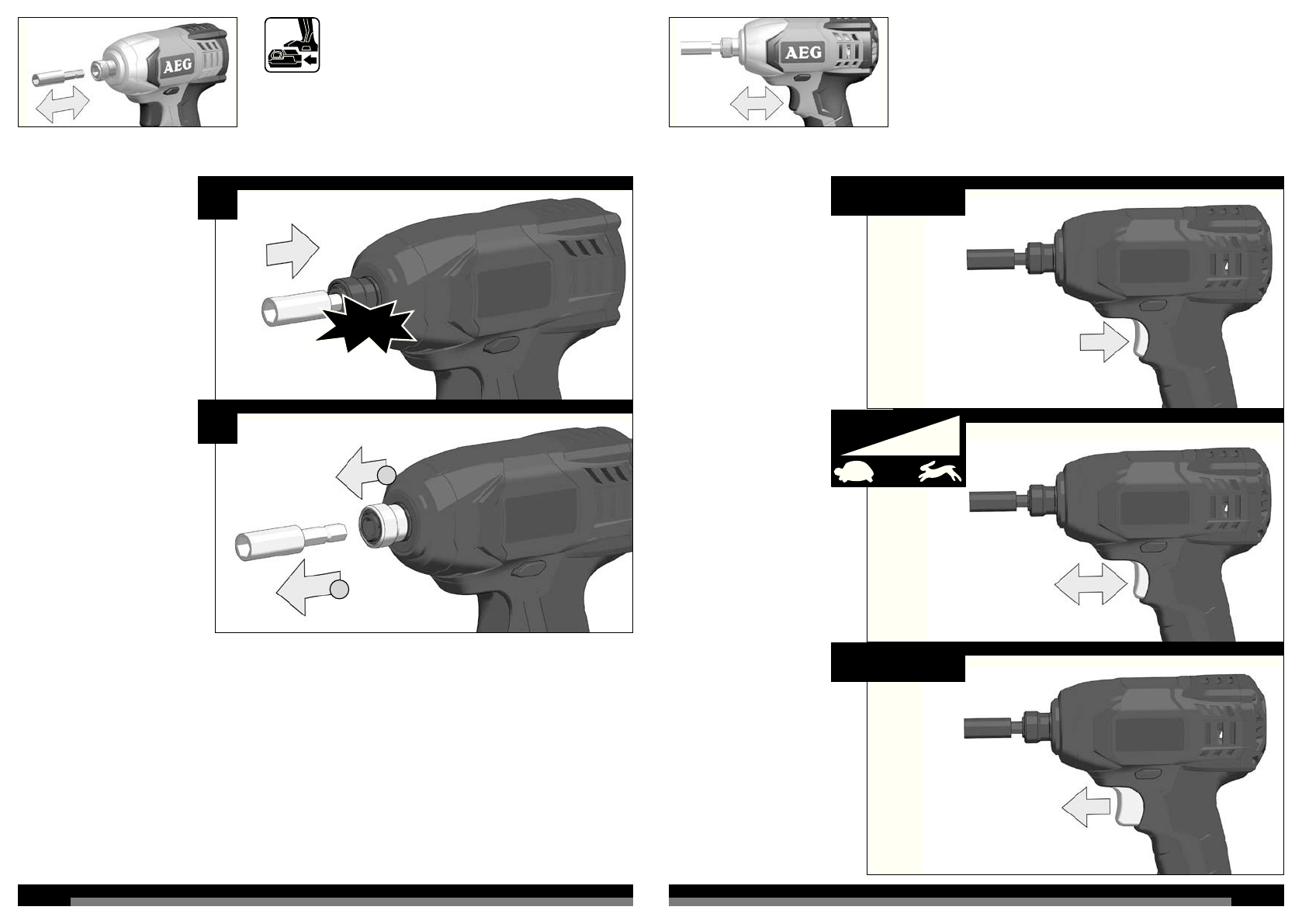 AEG

AEG