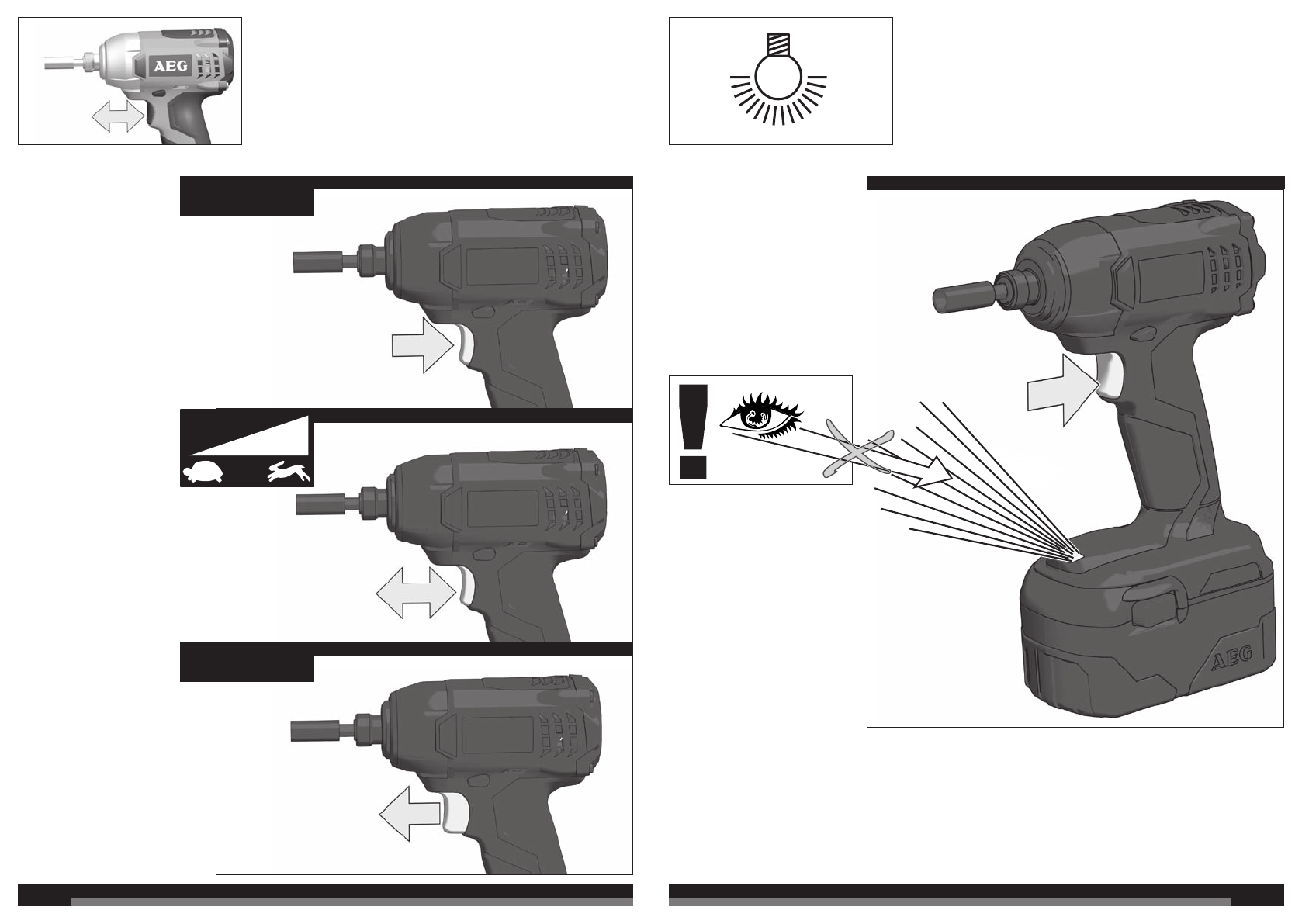 AEG

AEG