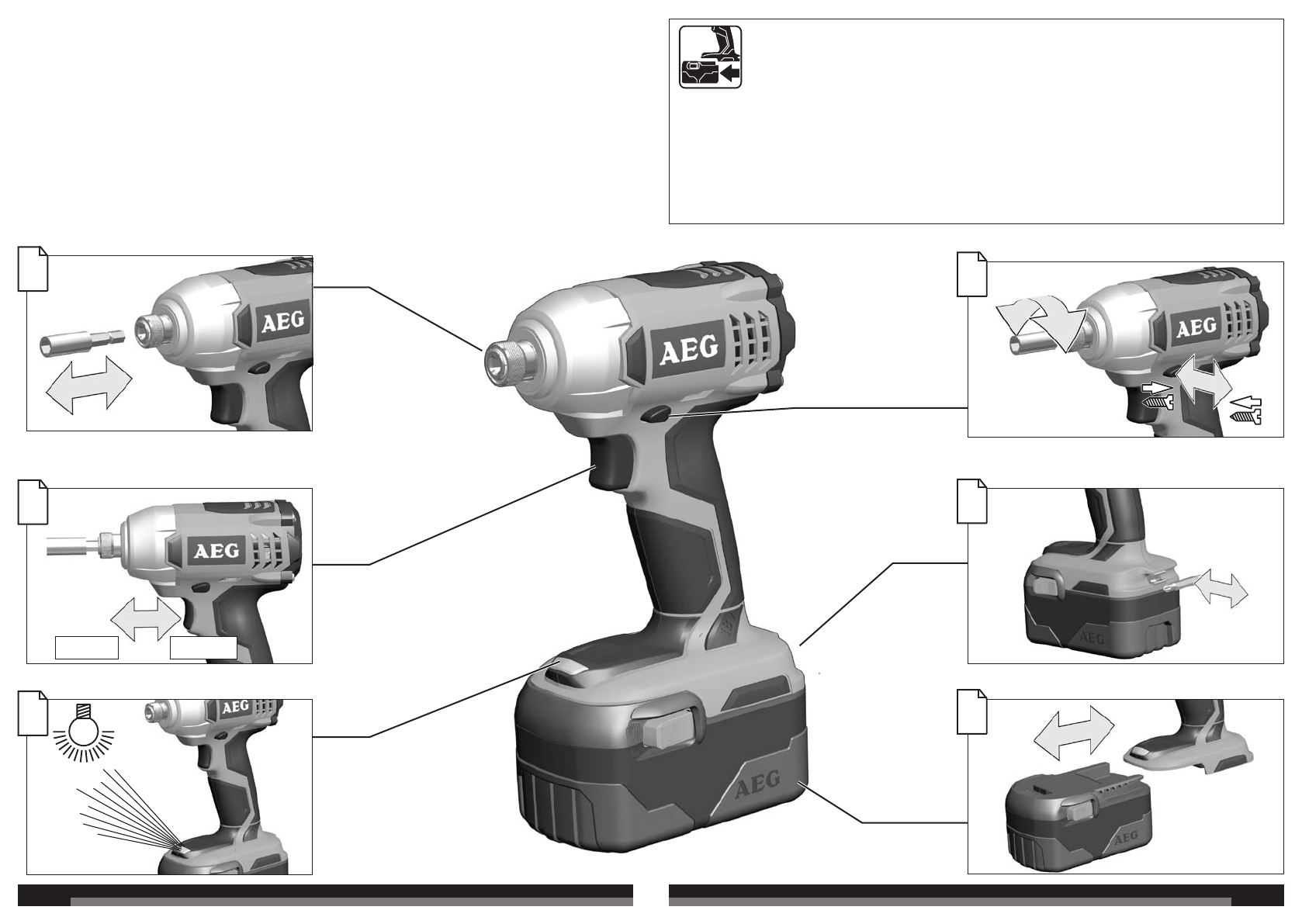 AEG

AEG

AEG

AEG

AEG

AEG

AEG

AEG

AEG