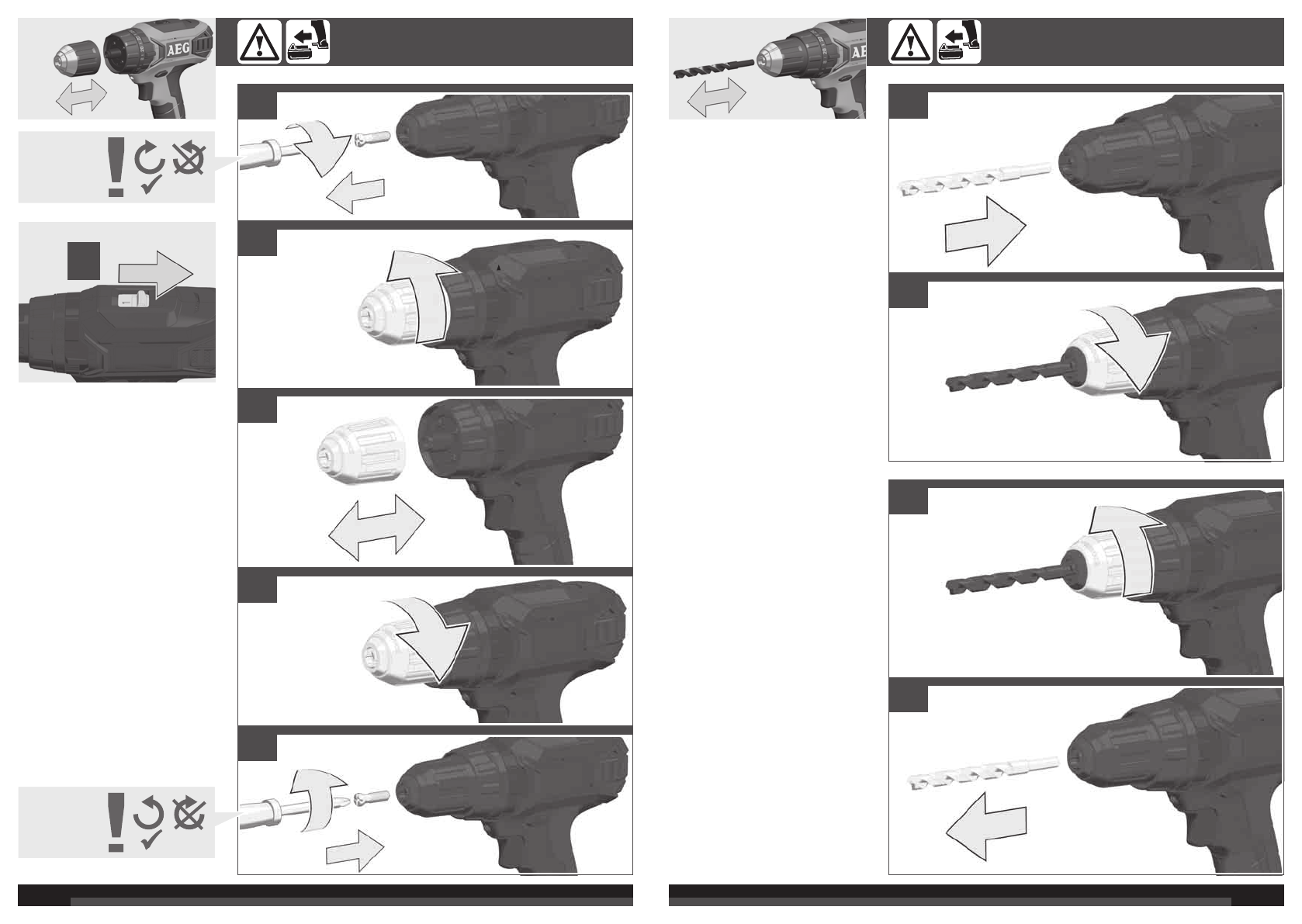 AEG

AEG