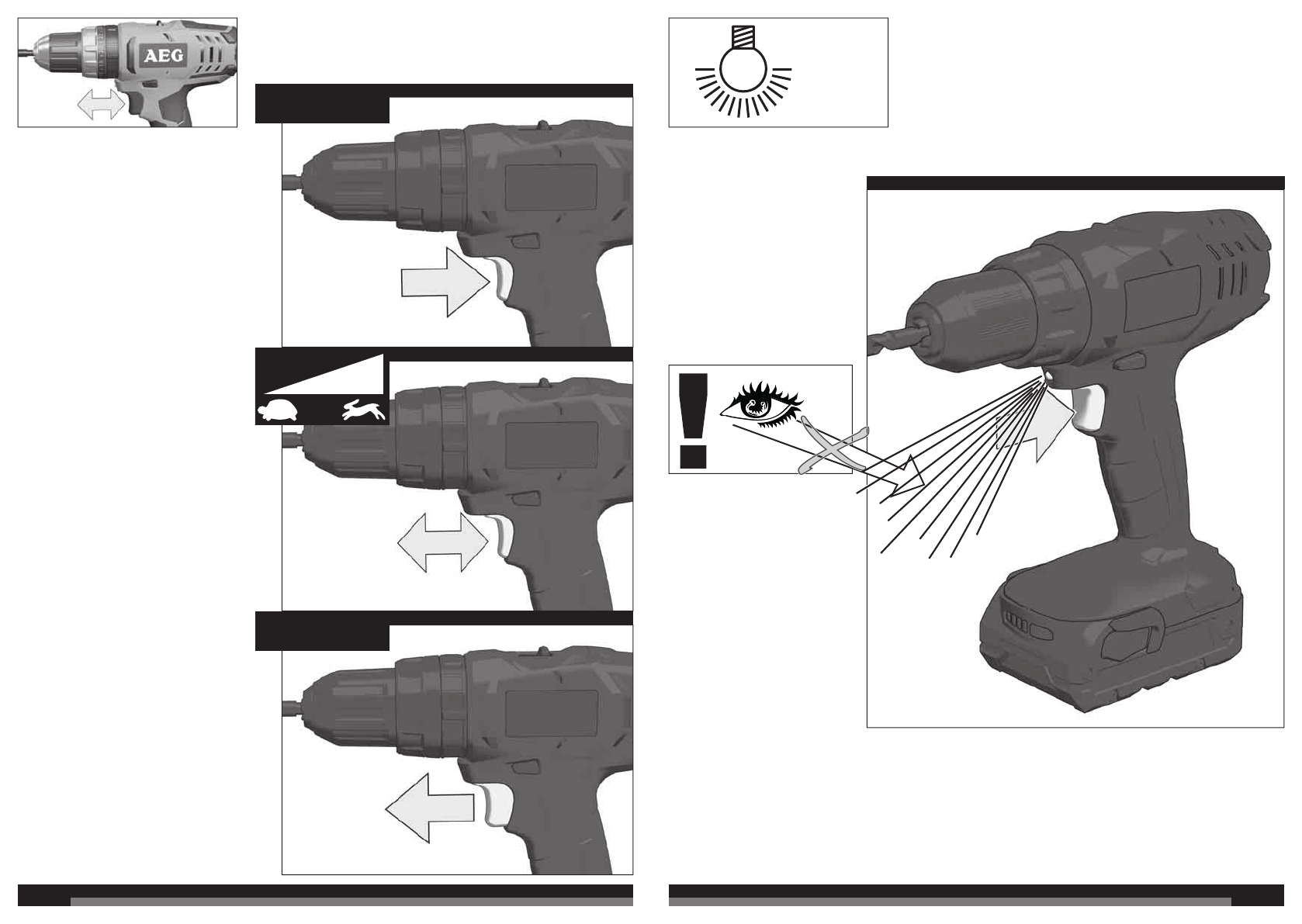 AEG