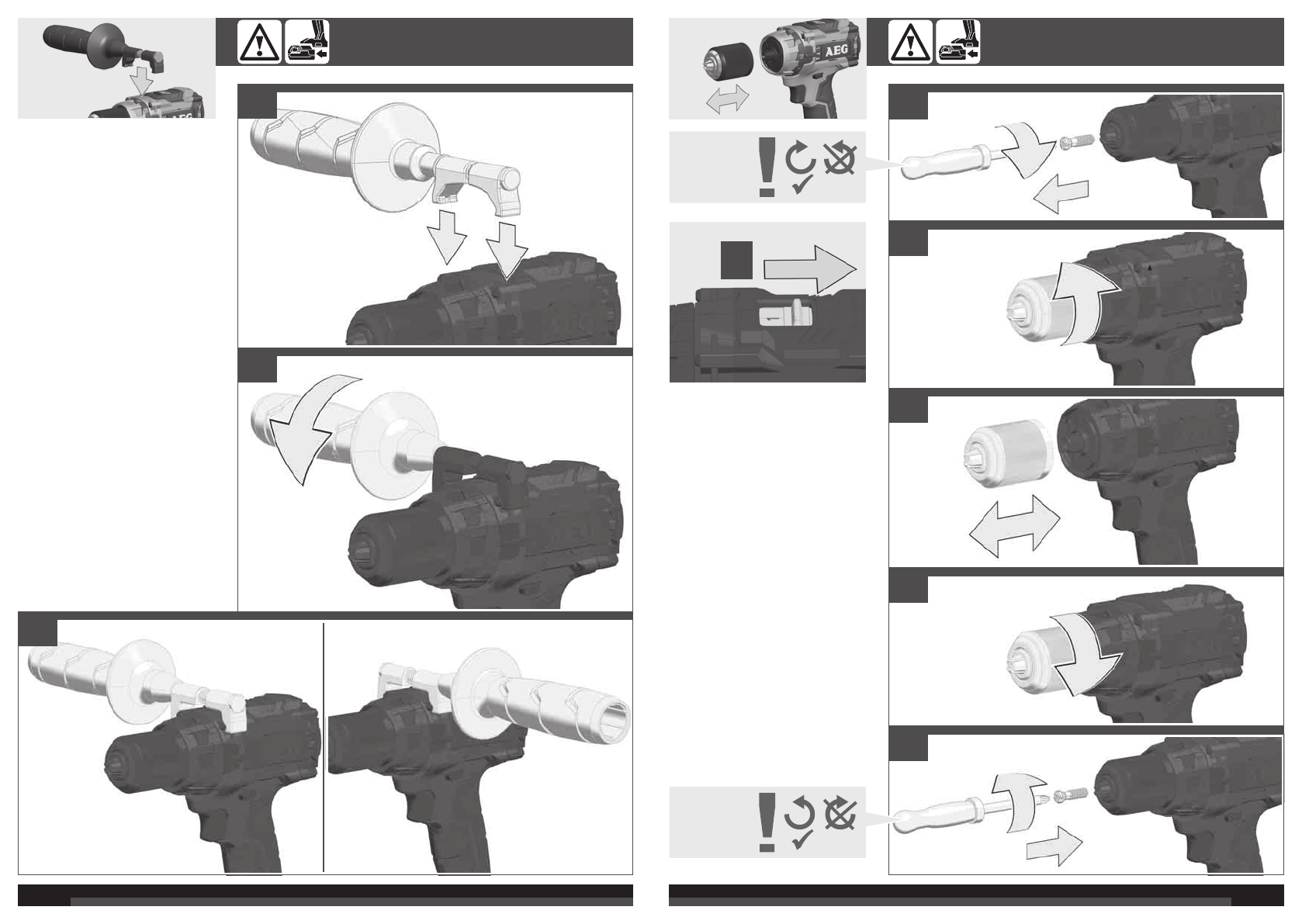 AEG

AEG