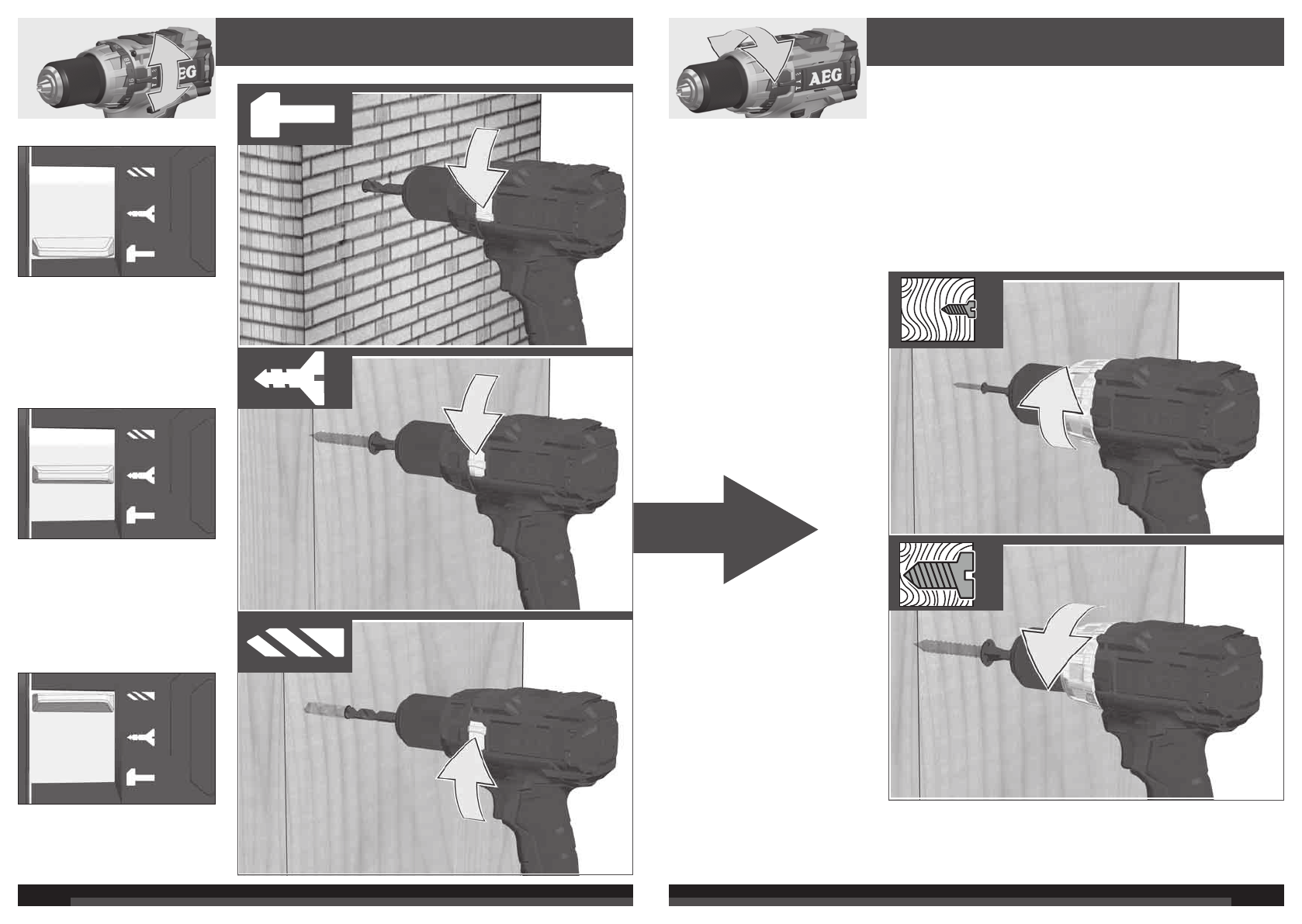 AEG

AEG