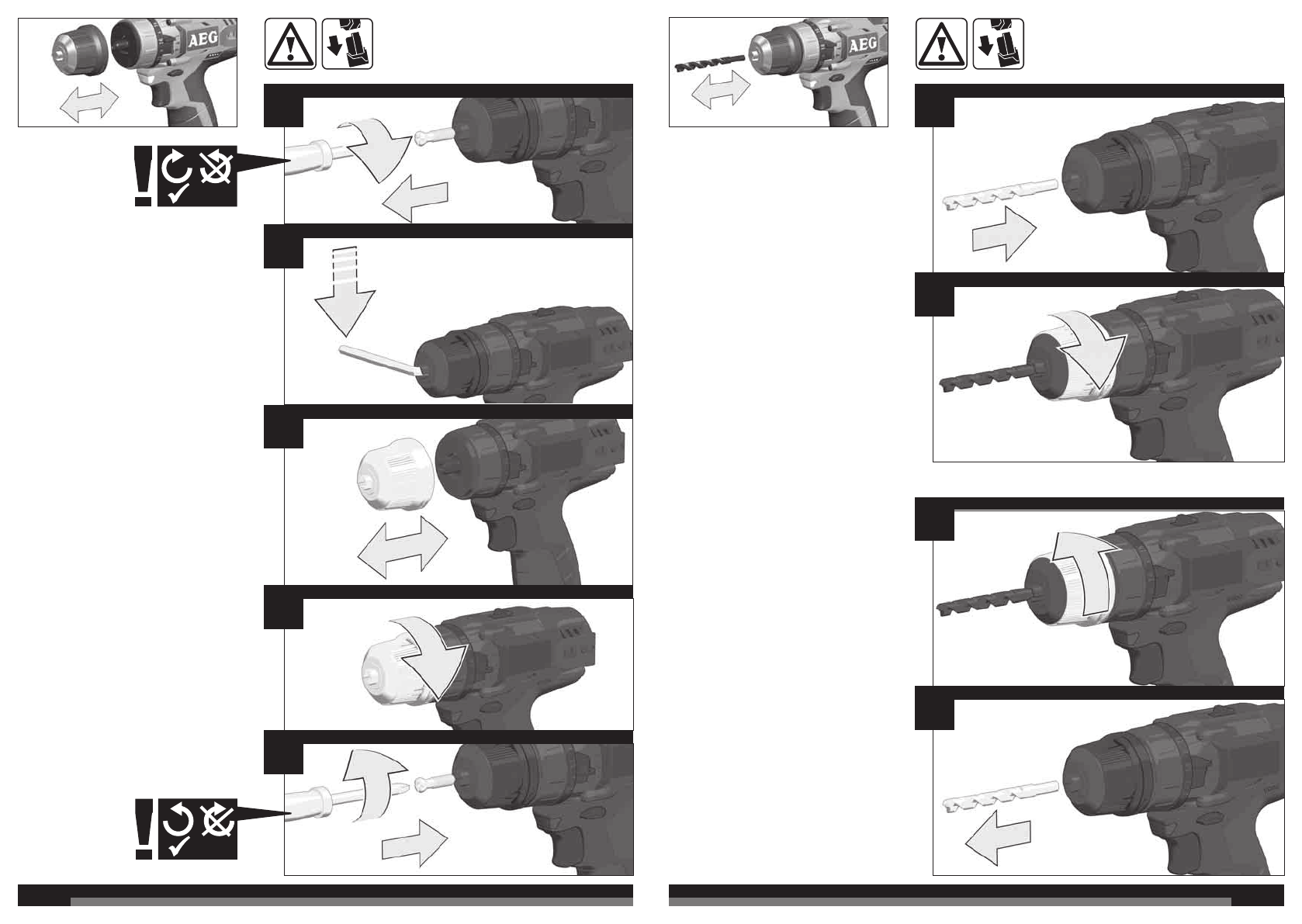 AEG

AEG