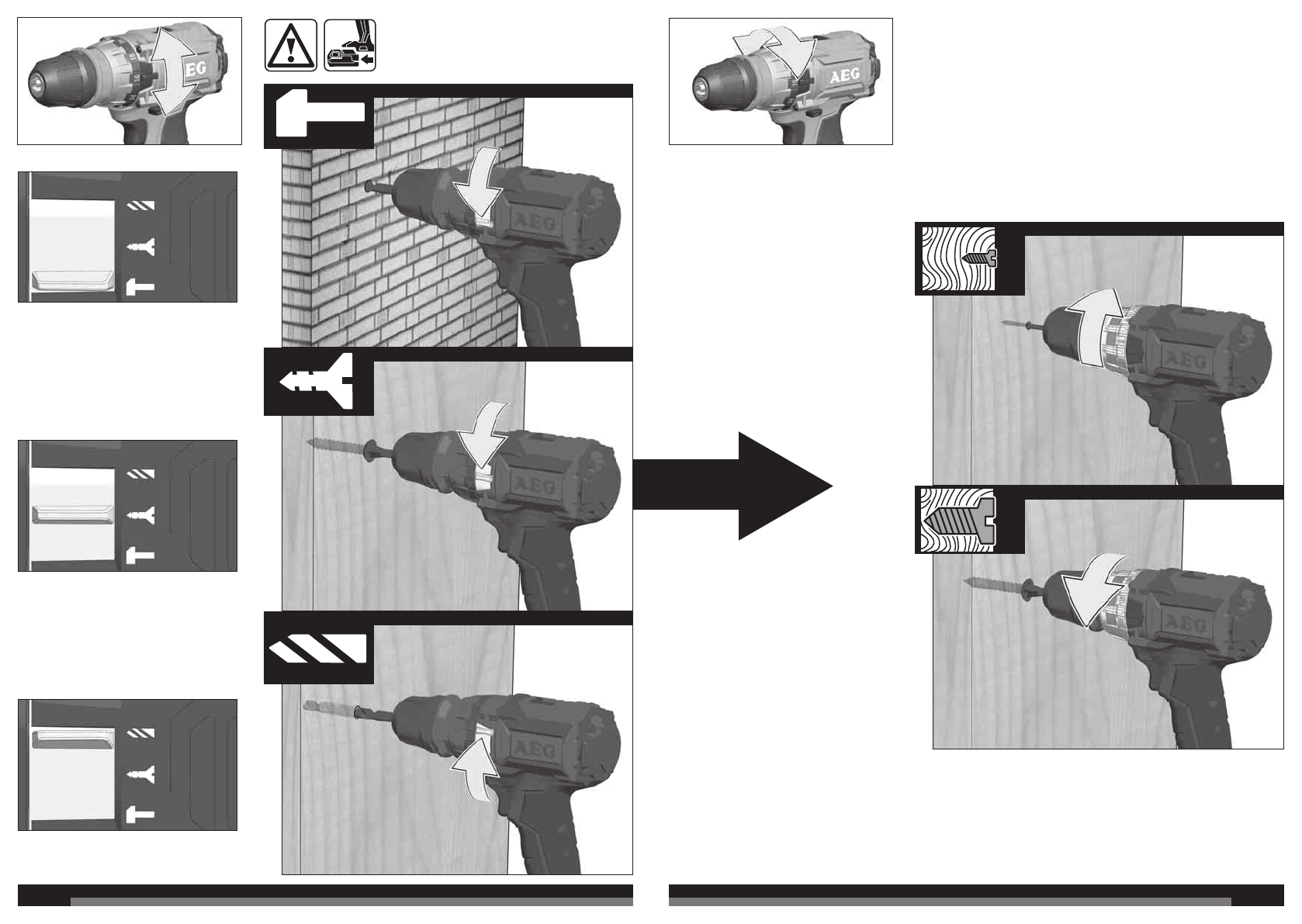 EG

AEG

AEG

AEG

AEG

AEG

AEG