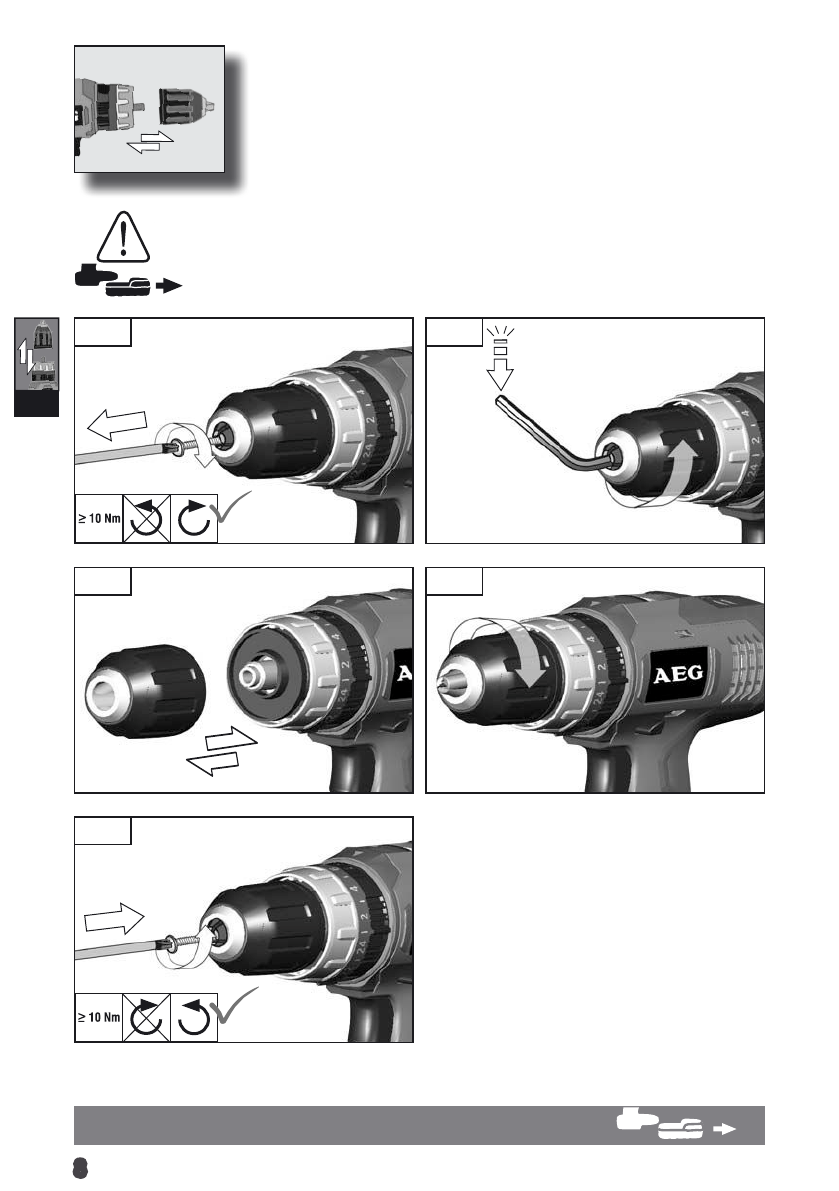 ≥ 10 Nm

AEG

AEG

≥ 10 Nm

8