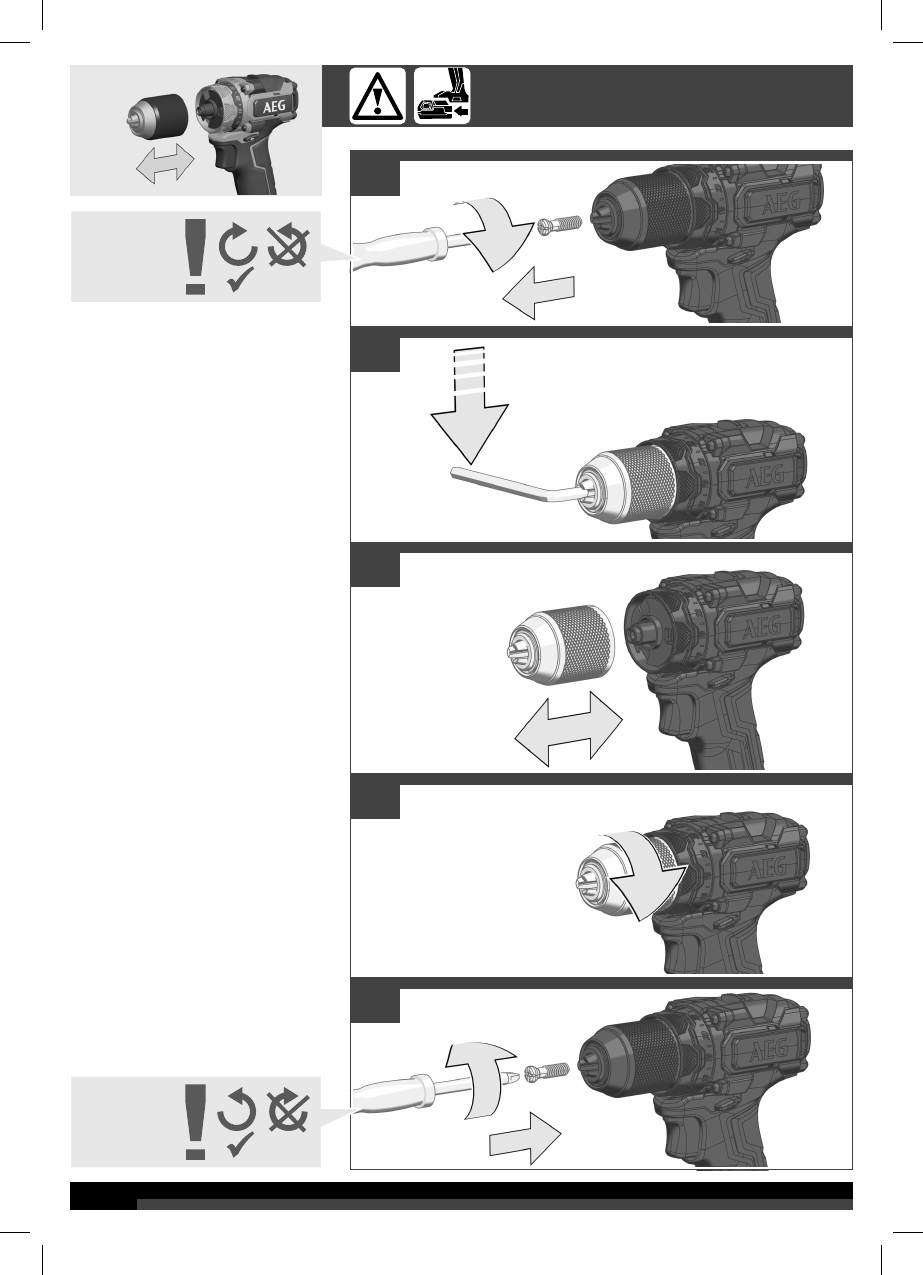 AEG

AEG

AEG

AEG

AEG

AEG