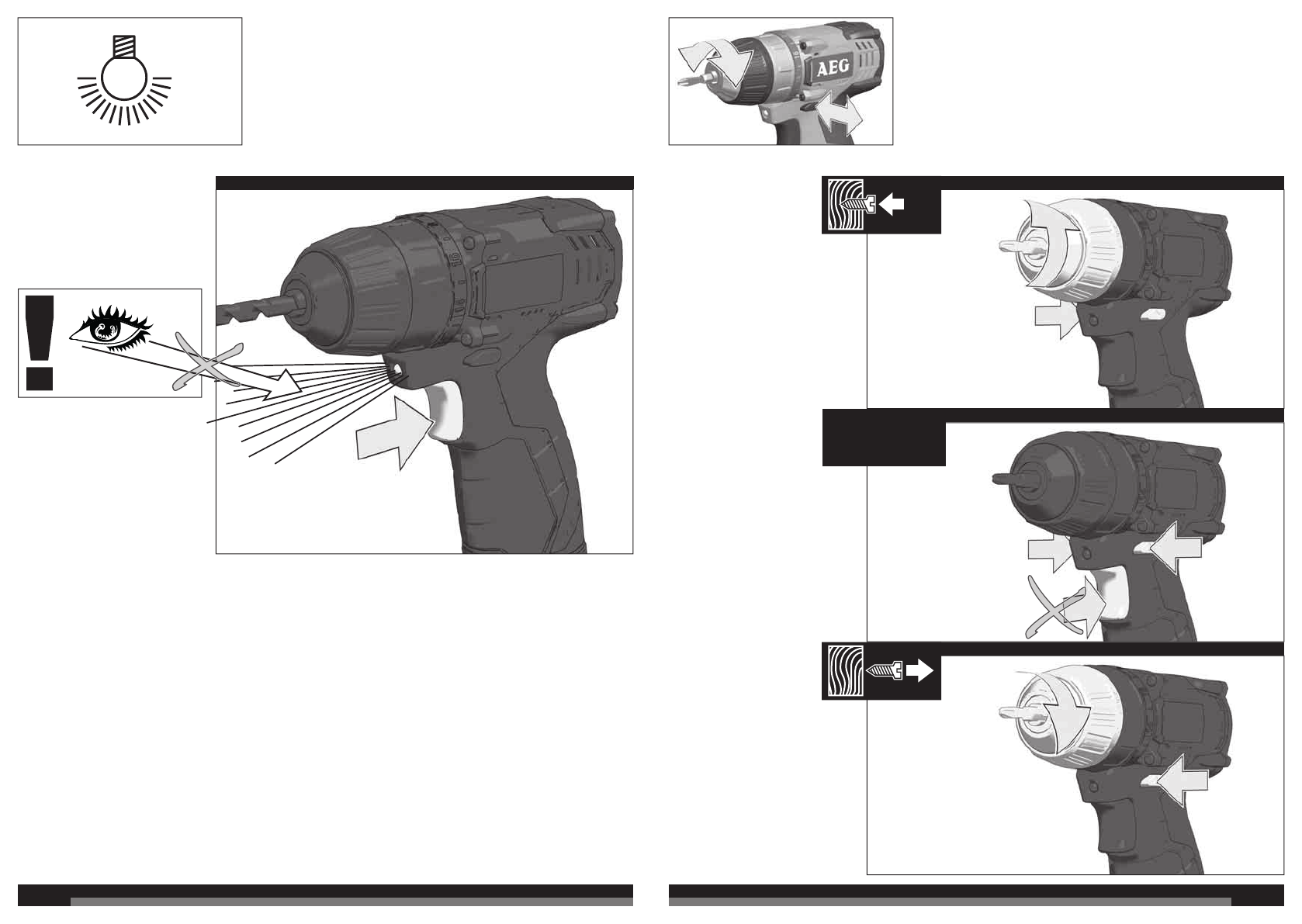 AEG