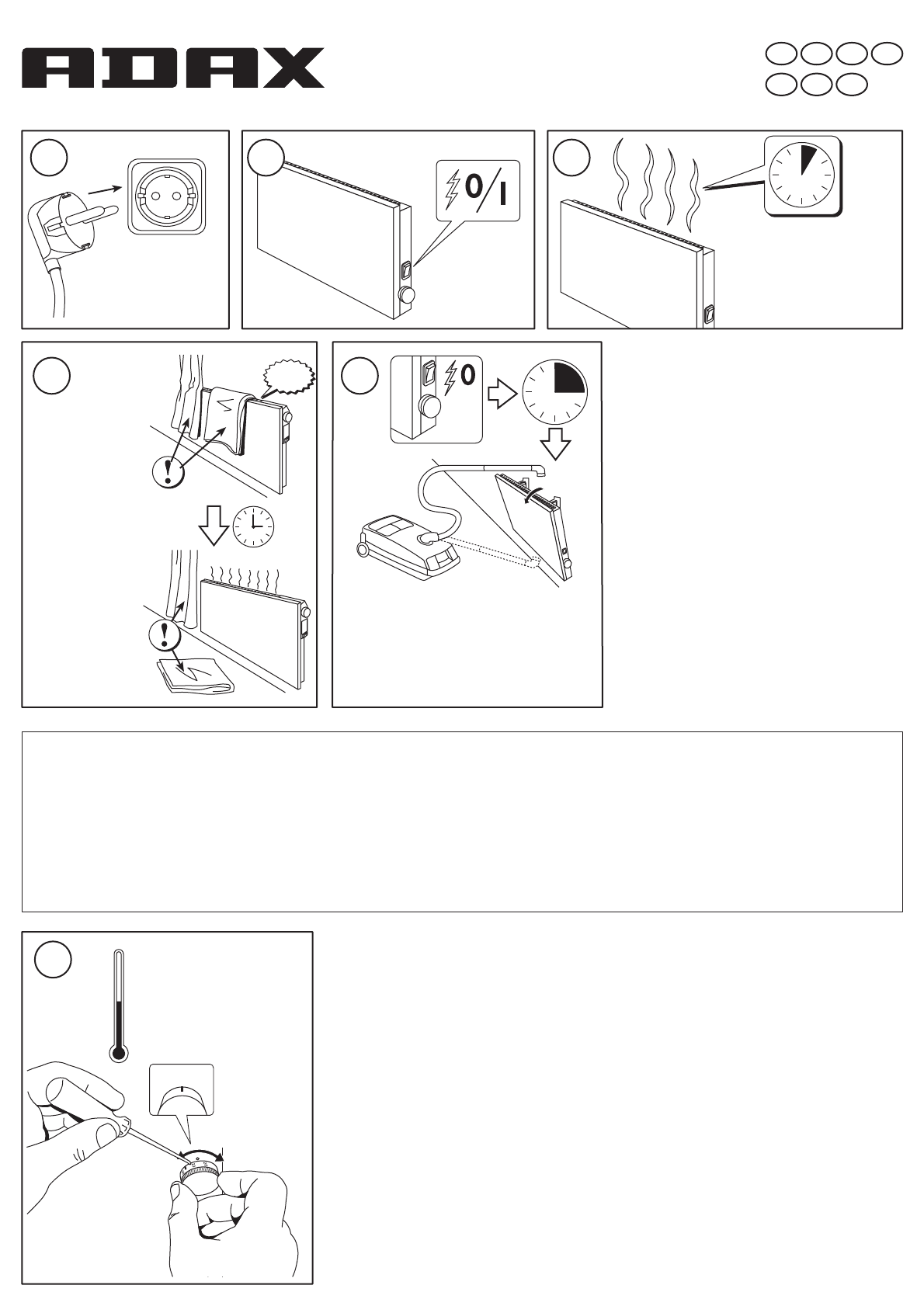 ADAX

0/I

0