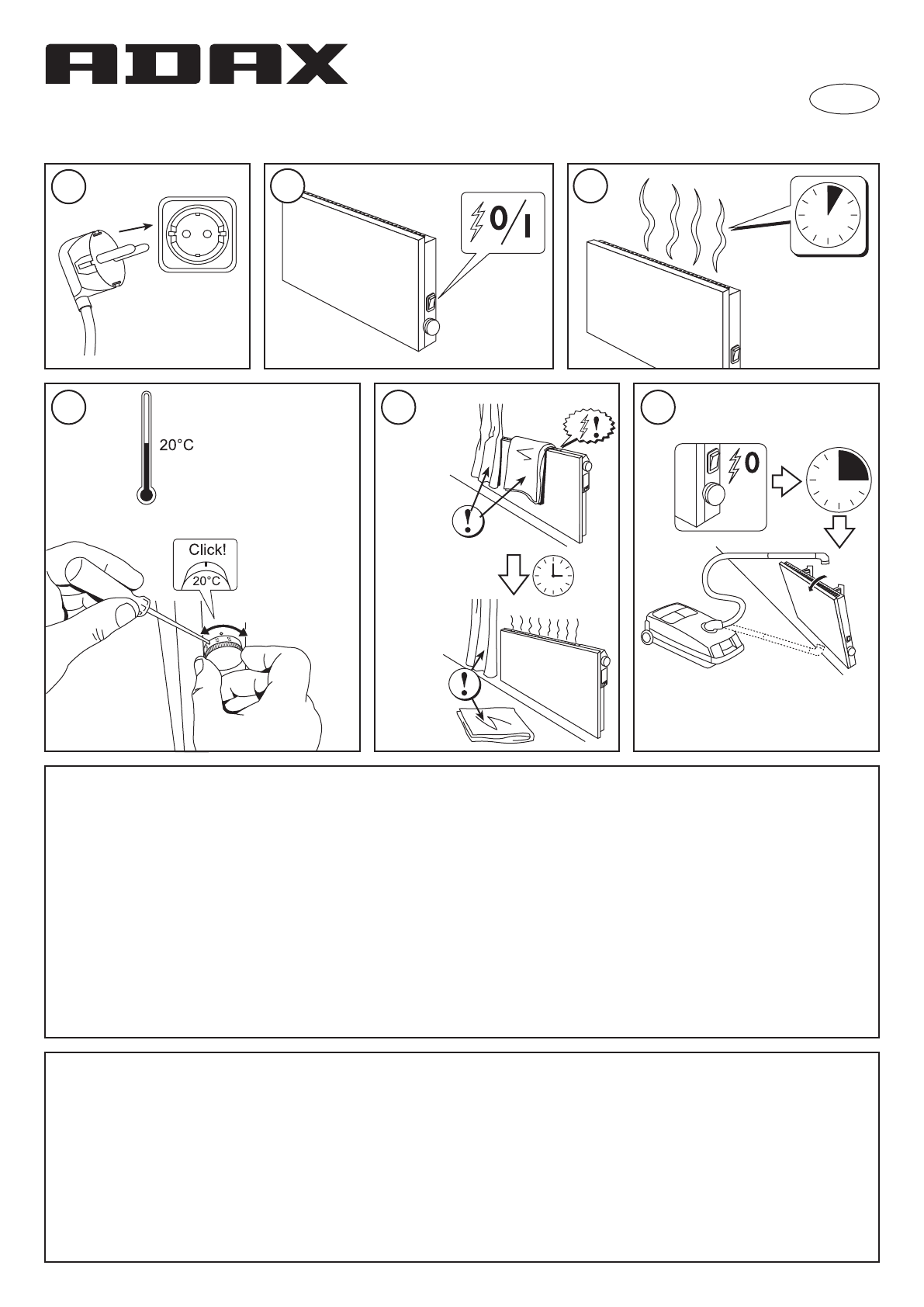 ADAX

0/I

20°C

Click!

20°C

0