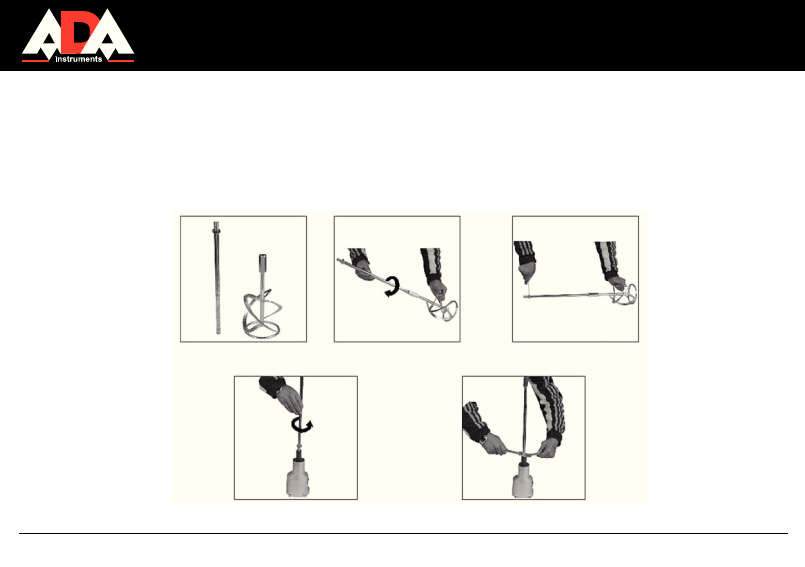 ADA
Instruments