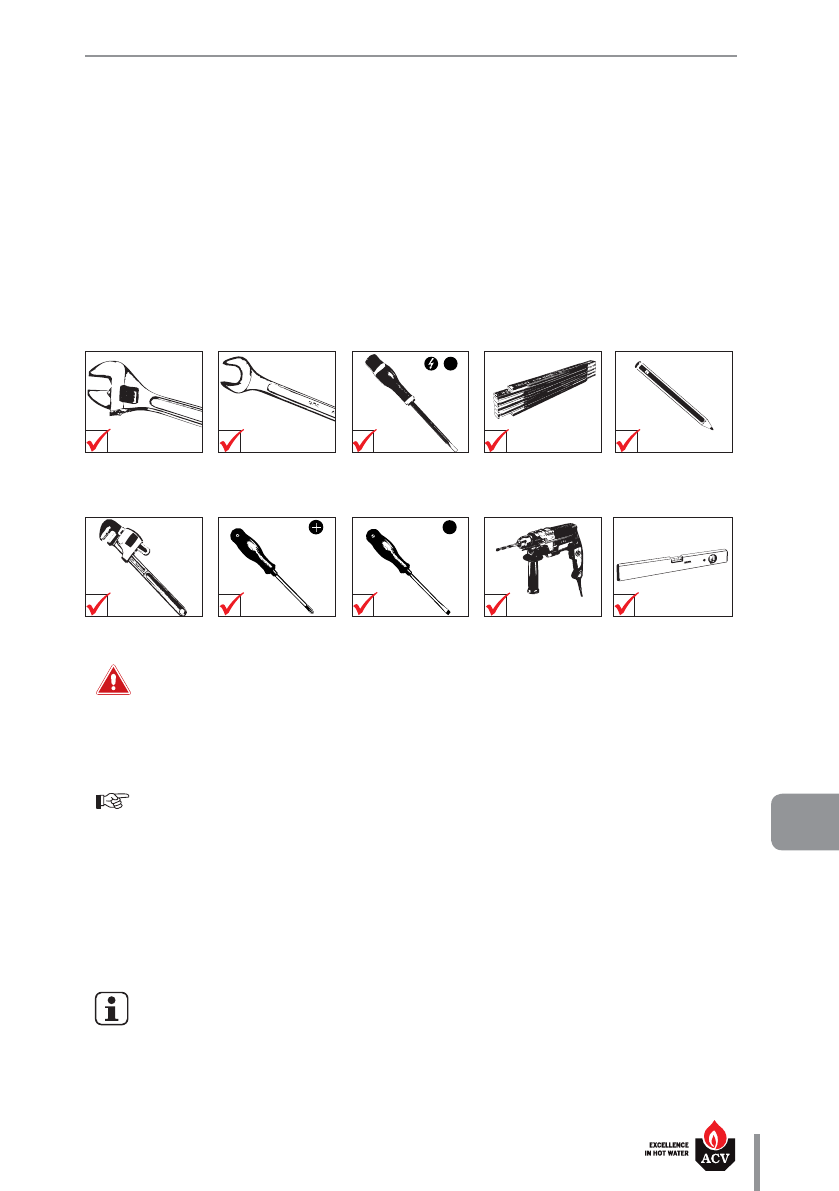 EXCELLENCE IN HOT WATER

ACV