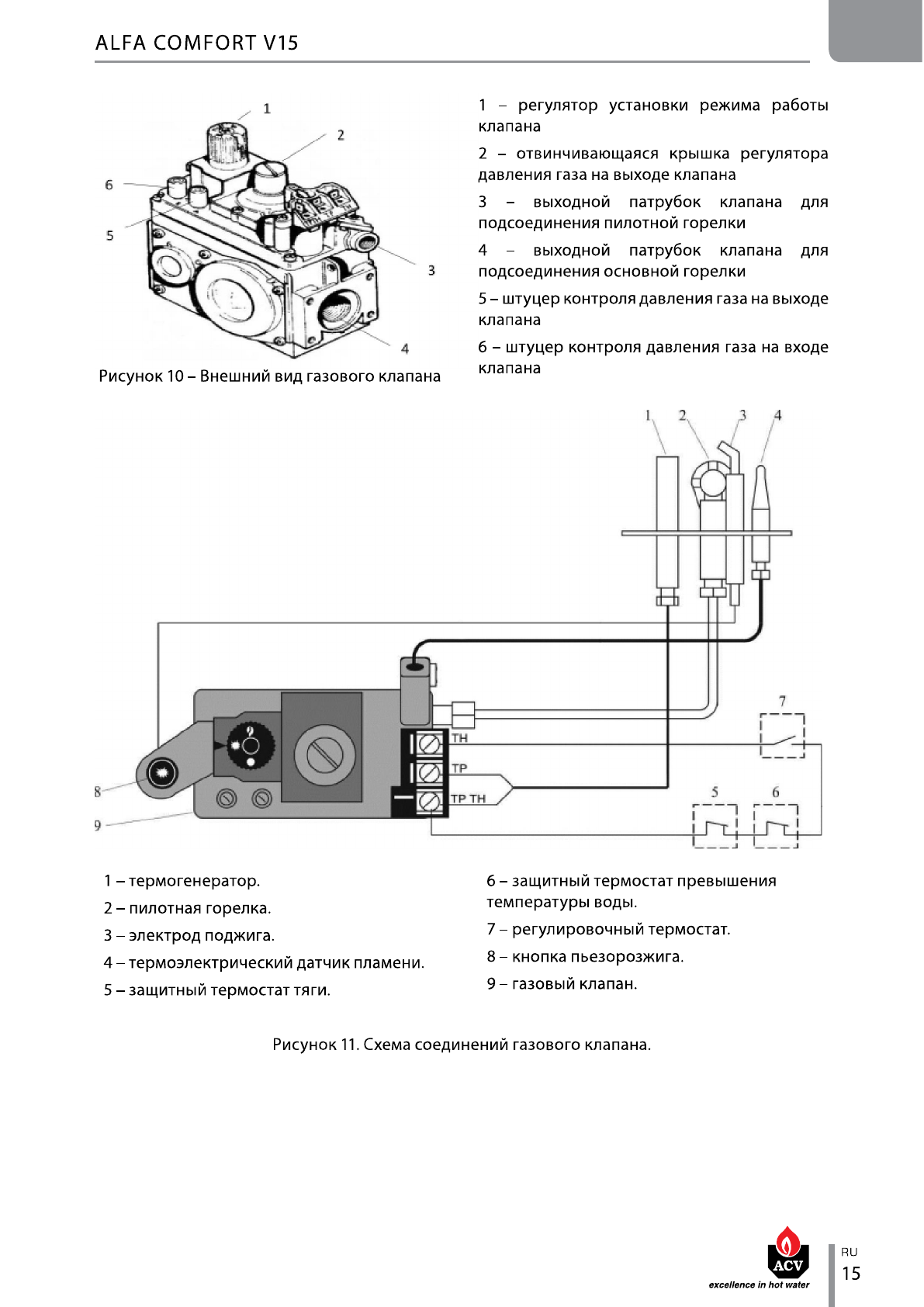 ALFA COMFORT V15

1
2
6
5
3
4

Рисунок 10 – Внешний вид газового клапана

1 – регулятор установки режима работы клапана

2 – отвинчивающаяся крышка регулятора давления газа на выходе клапана

3 – выходной патрубок клапана для подсоединения пилотной горелки

4 – выходной патрубок клапана для подсоединения основной горелки

5 – штуцер контроля давления газа на выходе клапана

6 – штуцер контроля давления газа на входе клапана

1 2 3 4

7

TH
TP
TP TH

8
9

5 6

1 – термогенератор.

2 – пилотная горелка.

3 – электрод поджига.

4 – термоэлектрический датчик пламени.

5 – защитный термостат тяги.

6 – защитный термостат превышения температуры воды.

7 – регулировочный термостат.

8 – кнопка пьезорозжига.

9 – газовый клапан.

Рисунок 11. Схема соединений газового клапана.

ACV
excellence in hot water

RU
15