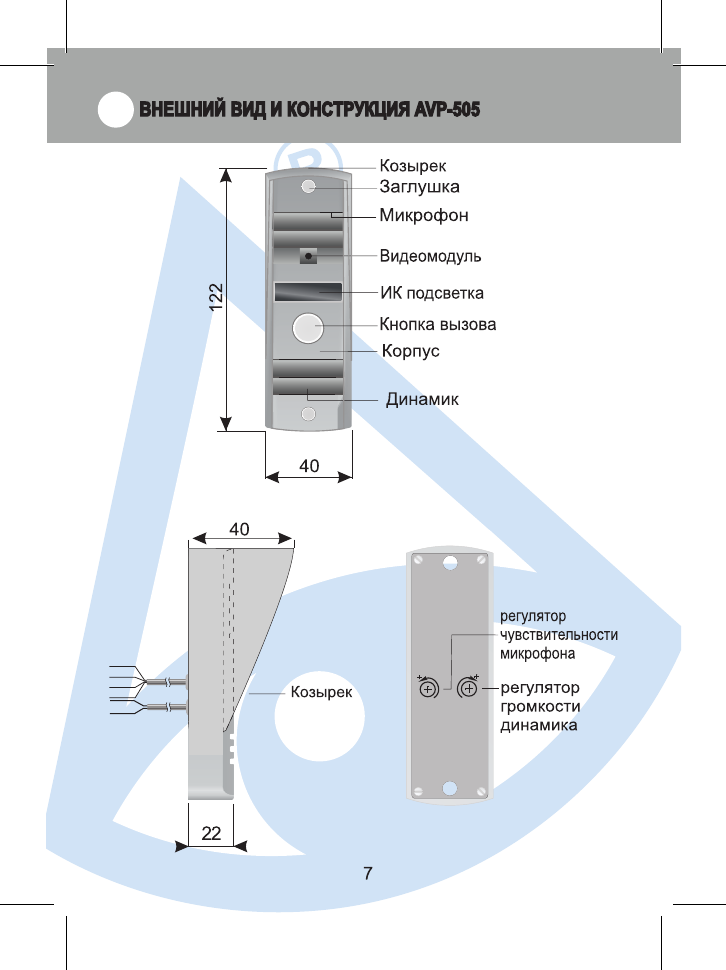 ВНЕШНИЙ ВИД И КОНСТРУКЦИЯ AVP-505

Козырек
Заглушка
Микрофон
Видеомодуль
ИК подсветка
Кнопка вызова
Корпус
Динамик

122

40

40

Козырек

22

регулятор чувствительности микрофона

регулятор громкости динамика

7